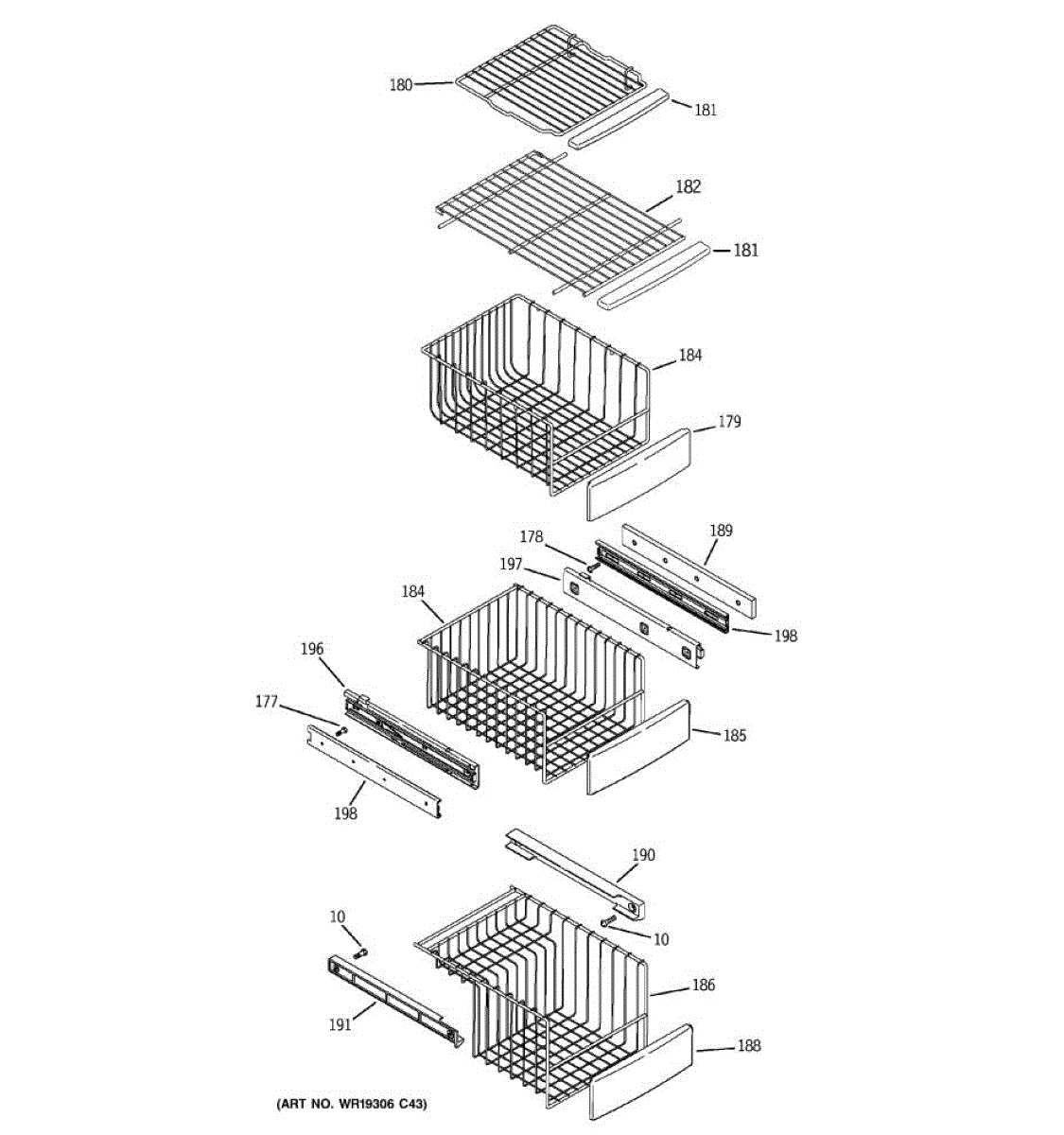 180
181
182
181
184
179
178
189
197
184
198
196
177
185
198
190
10
10
186
191
188
(ART NO. WR19306 C43)