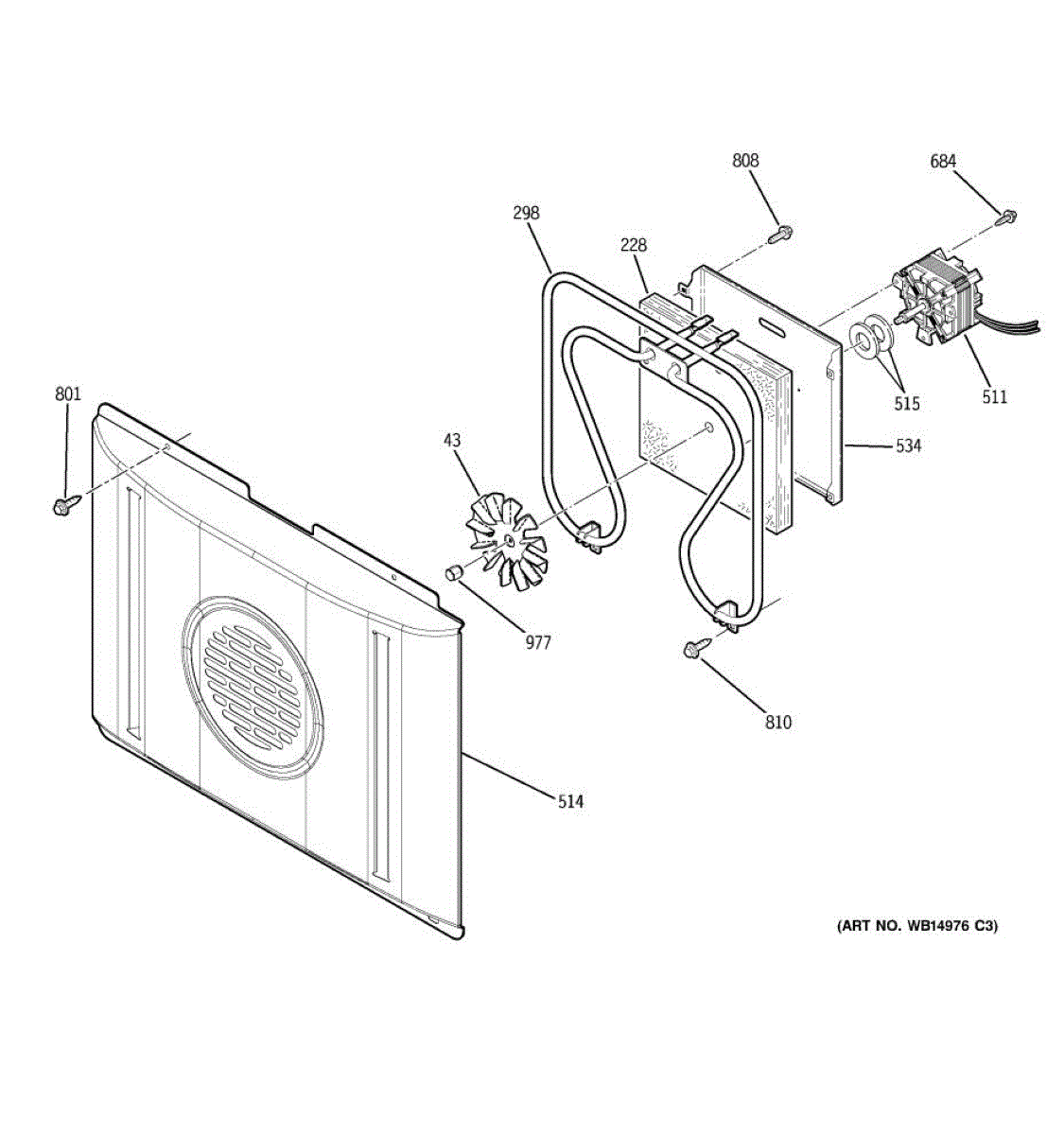 808
684
298
228
801
43
515
511
534
977
810
514
(ART NO. WB14976 C3)