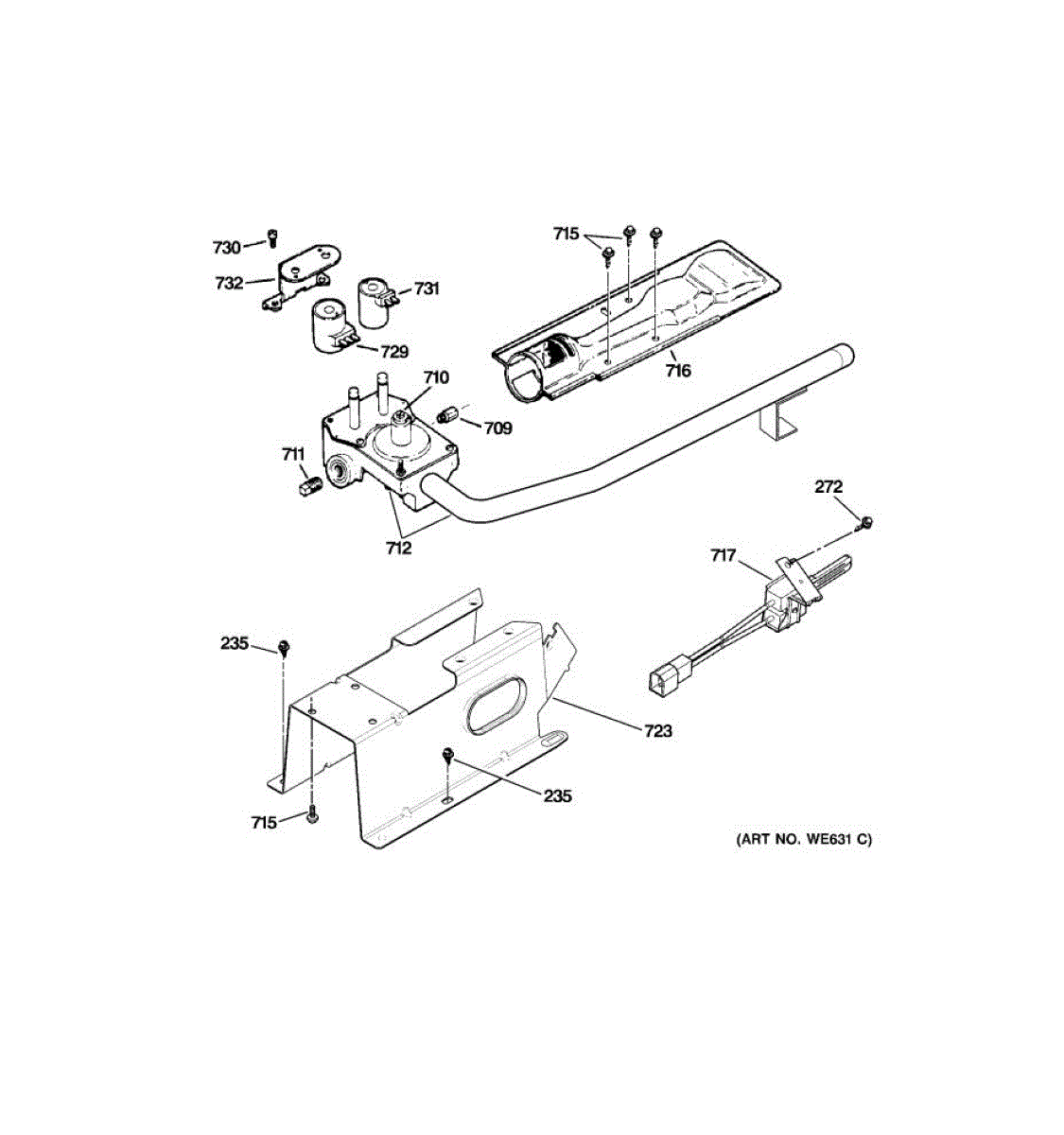 730
732
731
729
715
716
710
709
711
712
272
717
235
723
235
715
(ART NO. WE631 C)