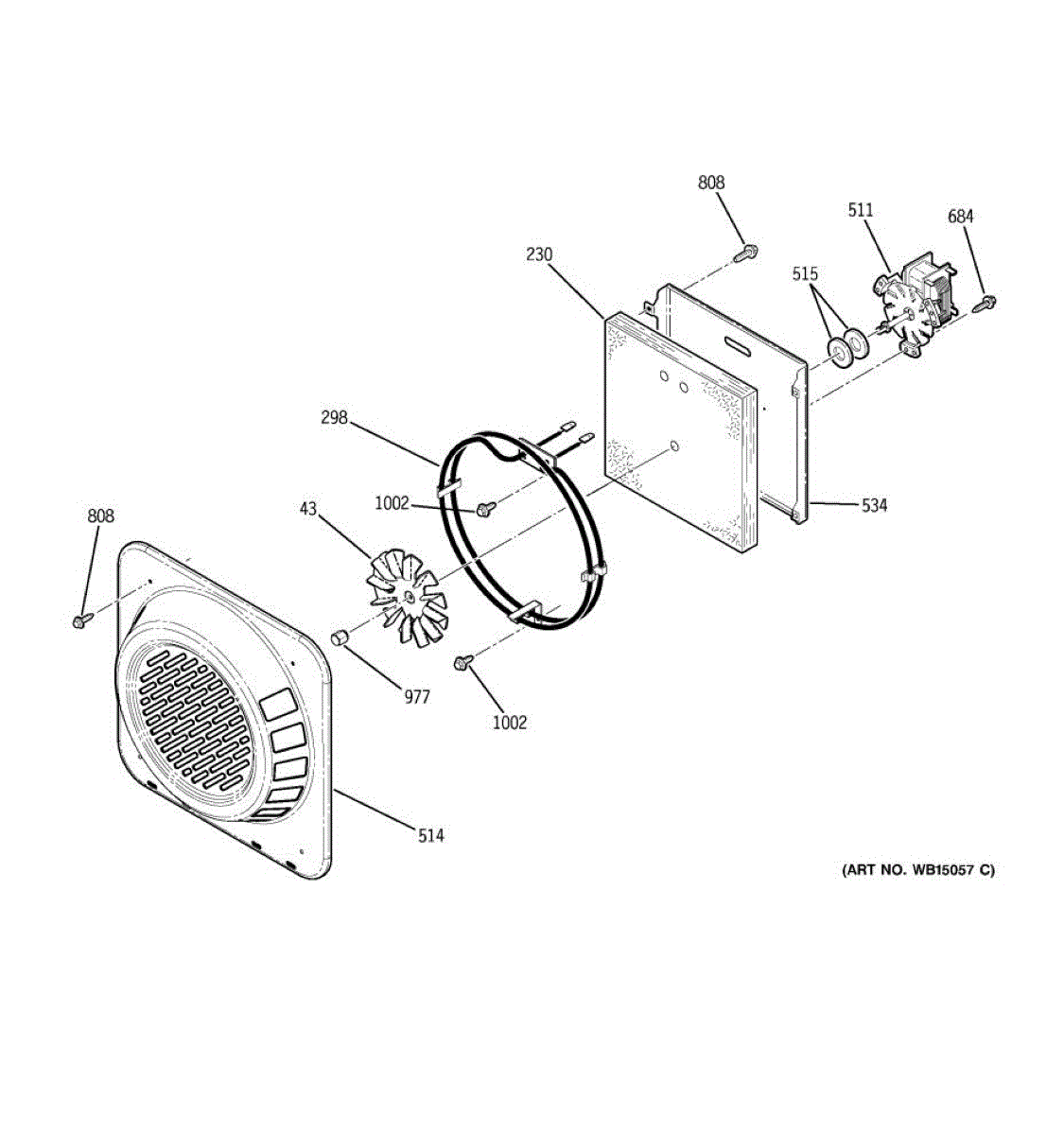 808
511
684
230
515
298
1002
534
808
43
977
1002
514
(ART NO. WB15057 C)