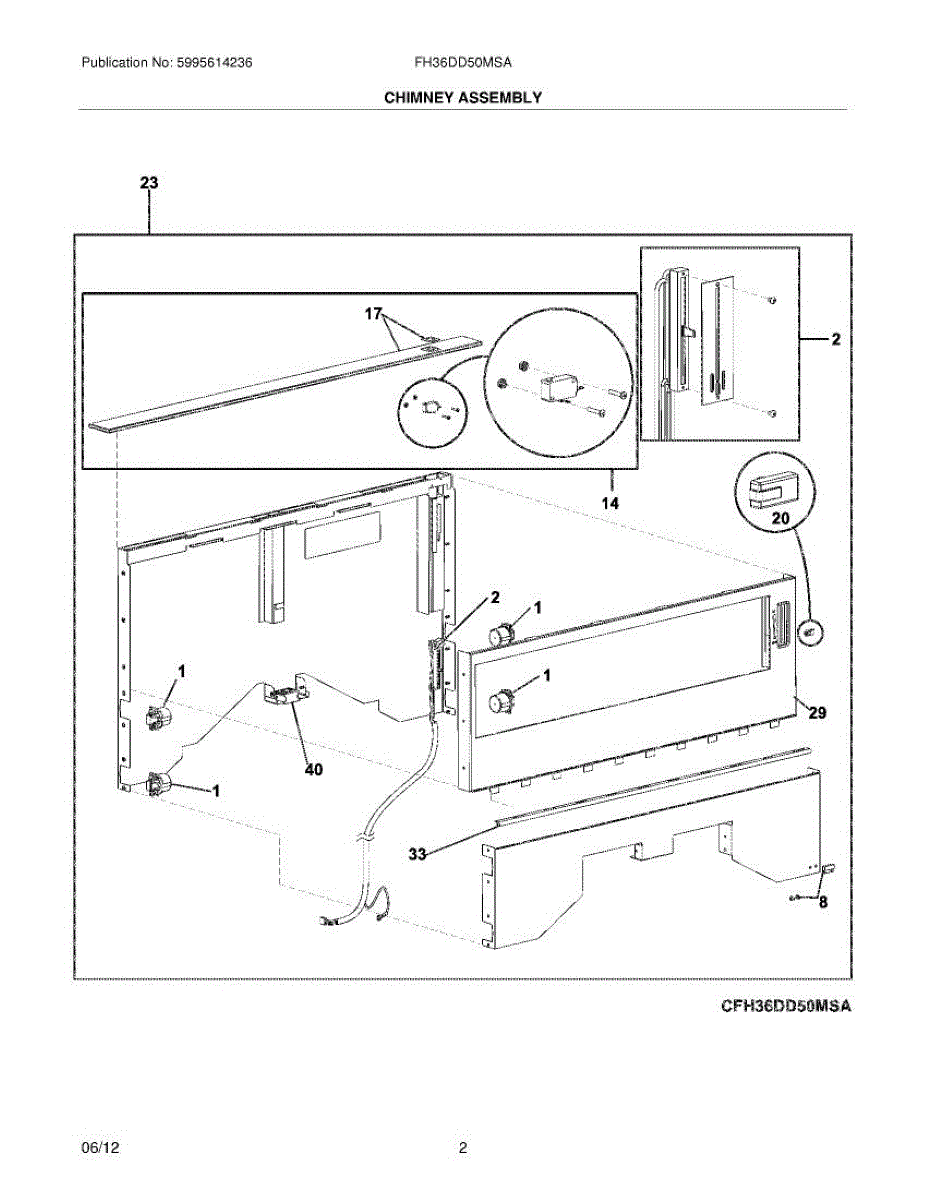 Publication No: 5995614236

FH36DD50MSA

CHIMNEY ASSEMBLY

23

17

2

14

20

2

1

1

1

29

40

1

33

8

CFH36DD50MSA

06/12

2