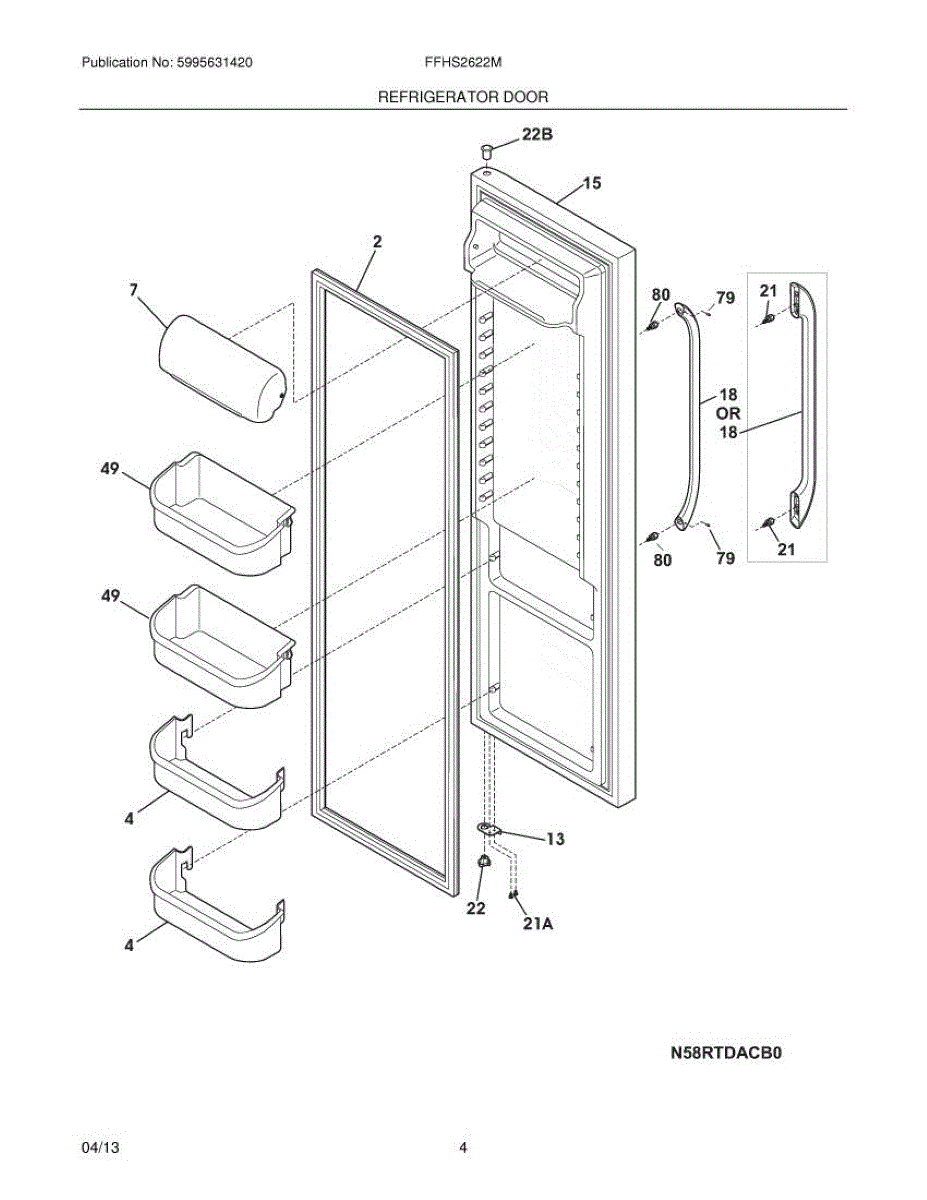 Publication No: 5995631420 FFHS2622M

REFRIGERATOR DOOR

22B
15
2
7
80
79
21
18
OR
18
49
80
79
21
49
4
13
22
21A
4

N58RTDACB0

04/13 4