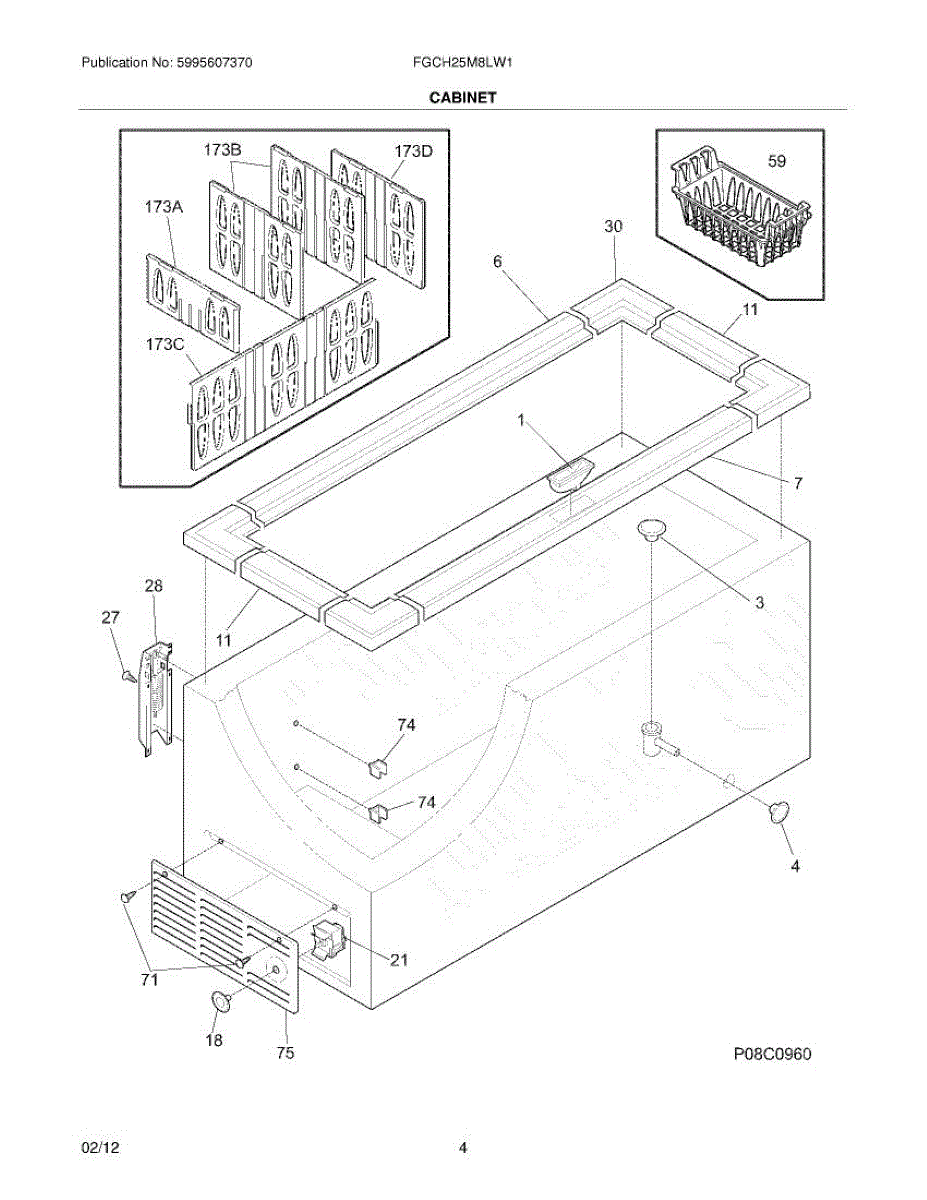 Publication No: 5995607370
FGCH25M8LW1

CABINET

173B
173D
173A
173C
59
30
6
11
1
7
3
28
27
11
74
74
4
21
71
18
75

P08C0960

02/12
4