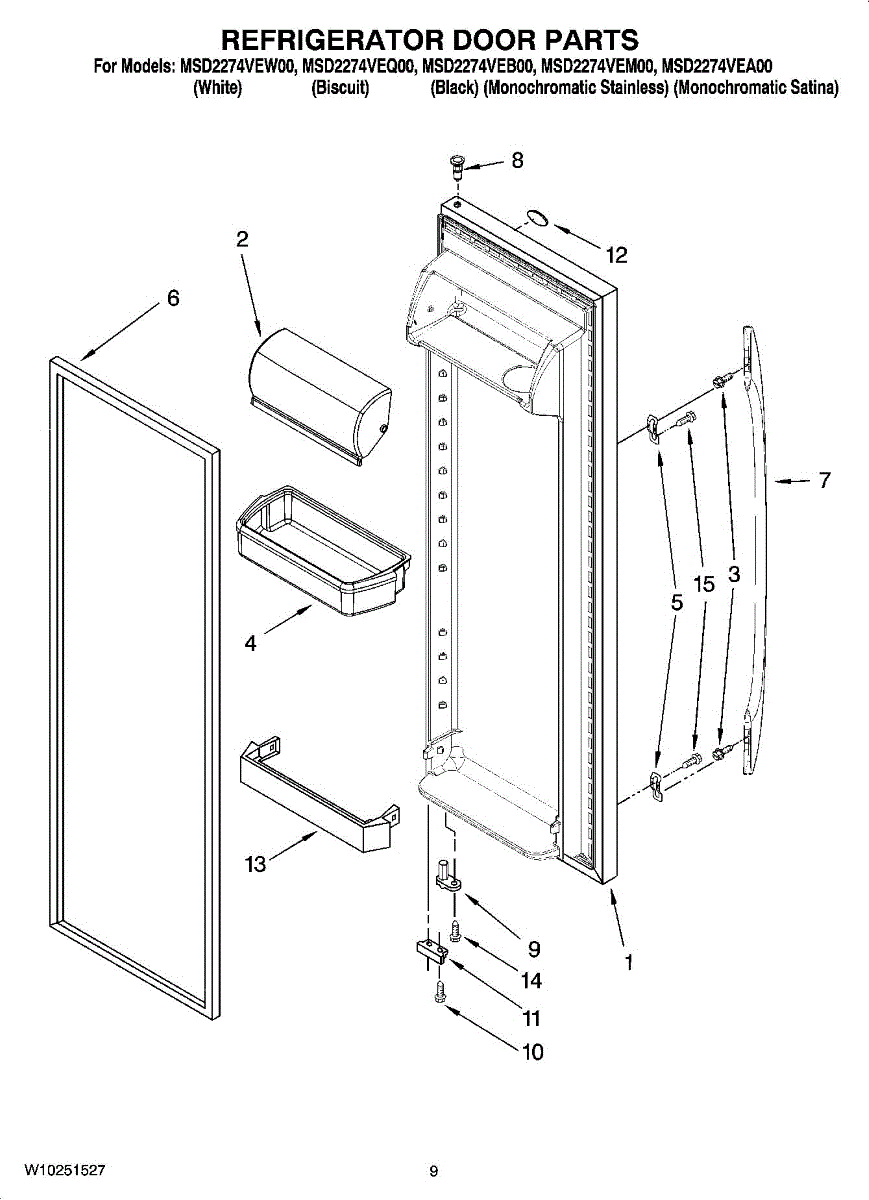 REFRIGERATOR DOOR PARTS
For Models: MSD2274VEW00, MSD2274VEQ00, MSD2274VEB00, MSD2274VEM00, MSD2274VEA00
(White) (Biscuit) (Black) (Monochromatic Stainless) (Monochromatic Satina)

8
2
12
6
7
5
15
3
4
13
9
14
1
11
10

W10251527
9