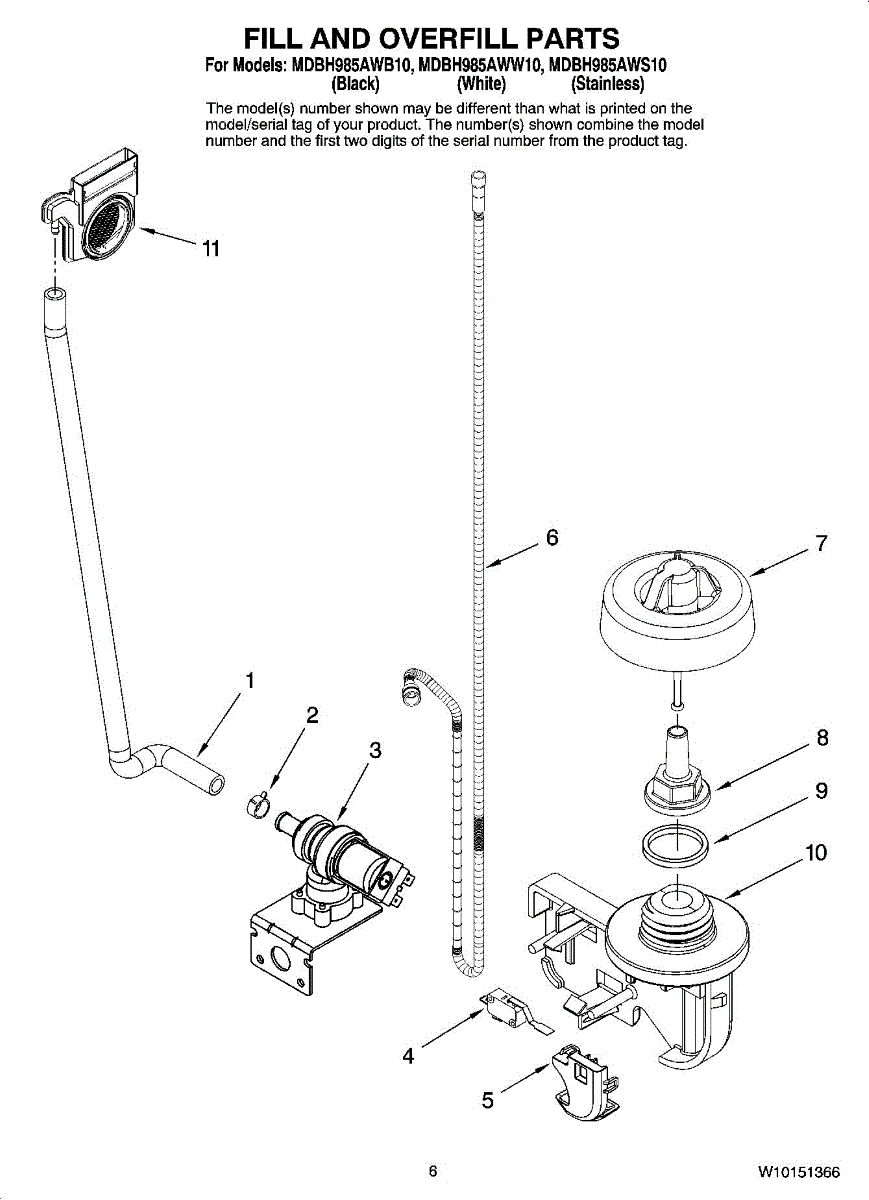 FILL AND OVERFILL PARTS
For Models: MDBH985AWB10, MDBH985AWW10, MDBH985AWS10
(Black) (White) (Stainless)

The model(s) number shown may be different than what is printed on the model/serial tag of your product. The number(s) shown combine the model number and the first two digits of the serial number from the product tag.

11
6
7
1
2
3
8
9
10
4
5

6

W10151366