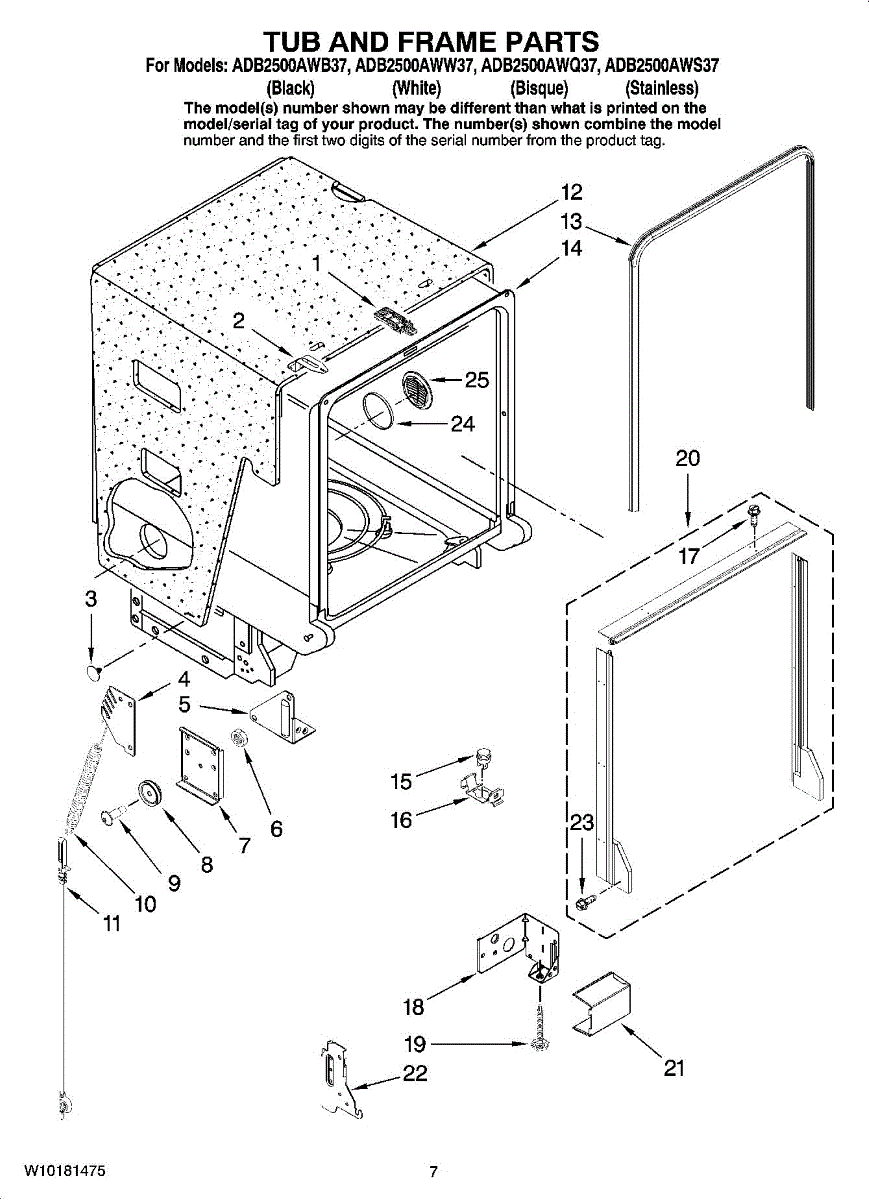 TUB AND FRAME PARTS
For Models: ADB2500AWB37, ADB2500AWW37, ADB2500AWQ37, ADB2500AWS37
(Black) (White) (Bisque) (Stainless)
The model(s) number shown may be different than what is printed on the model/serial tag of your product. The number(s) shown combine the model number and the first two digits of the serial number from the product tag.

12
13
14
1
2
25
24
20
17
3
4
5
6
7
8
9
10
11
15
16
23
18
19
21
22

W10181475
7