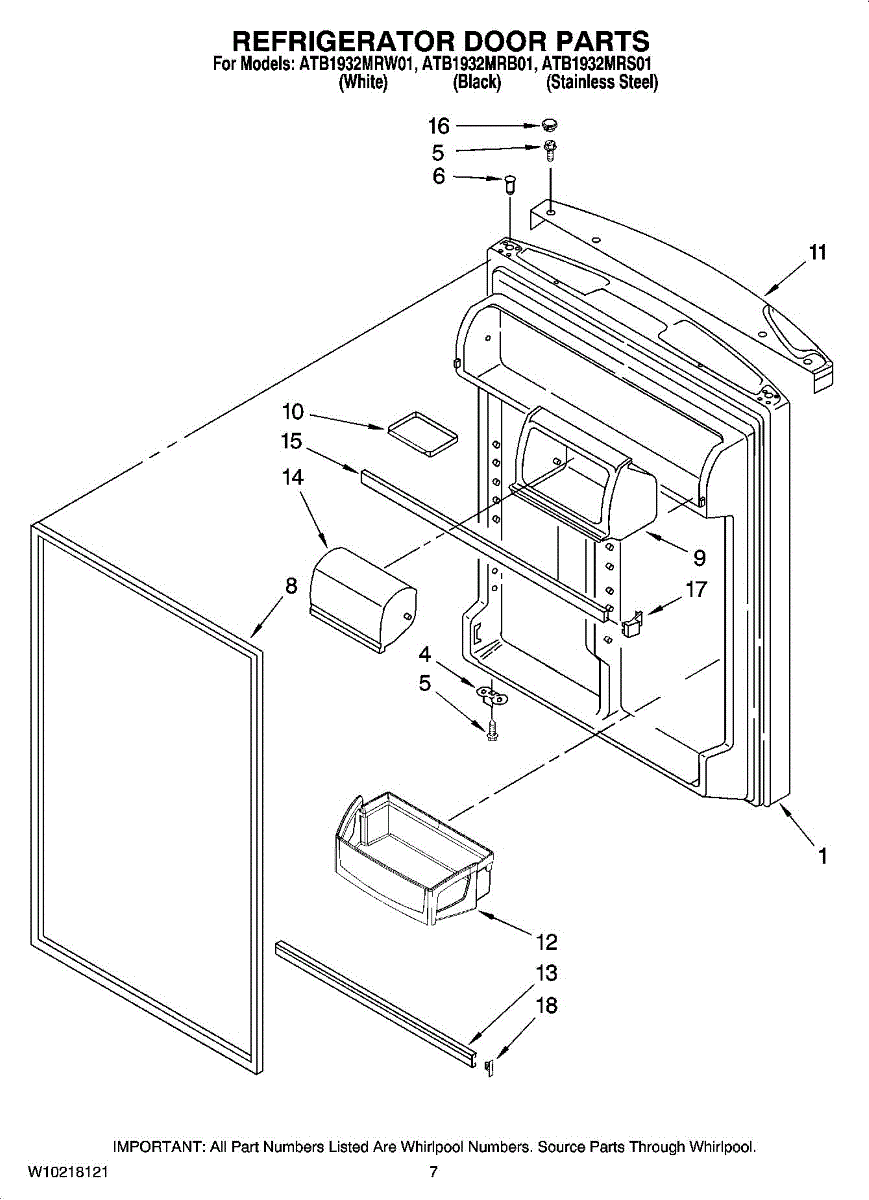 REFRIGERATOR DOOR PARTS
For Models: ATB1932MRW01, ATB1932MRB01, ATB1932MRS01
(White) (Black) (Stainless Steel)

16
5
6
11
10
15
14
9
17
8
4
5
1
12
13
18

IMPORTANT: All Part Numbers Listed Are Whirlpool Numbers. Source Parts Through Whirlpool.

W10218121 7