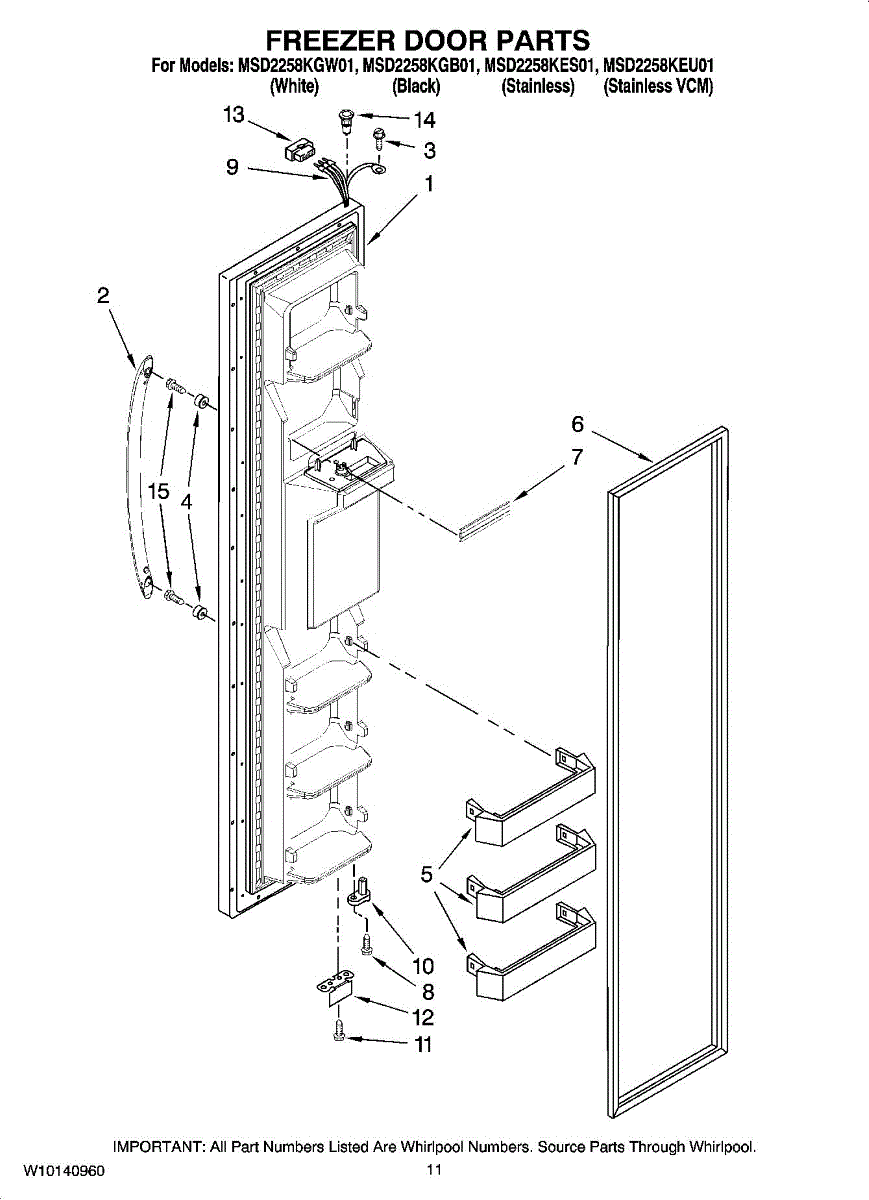 FREEZER DOOR PARTS
For Models: MSD2258KGW01, MSD2258KGB01, MSD2258KES01, MSD2258KEU01
(White) (Black) (Stainless) (Stainless VCM)

13
14
3
9
1
2
6
7
15
4
5
10
8
12
11

IMPORTANT: All Part Numbers Listed Are Whirlpool Numbers. Source Parts Through Whirlpool.

W10140960
11