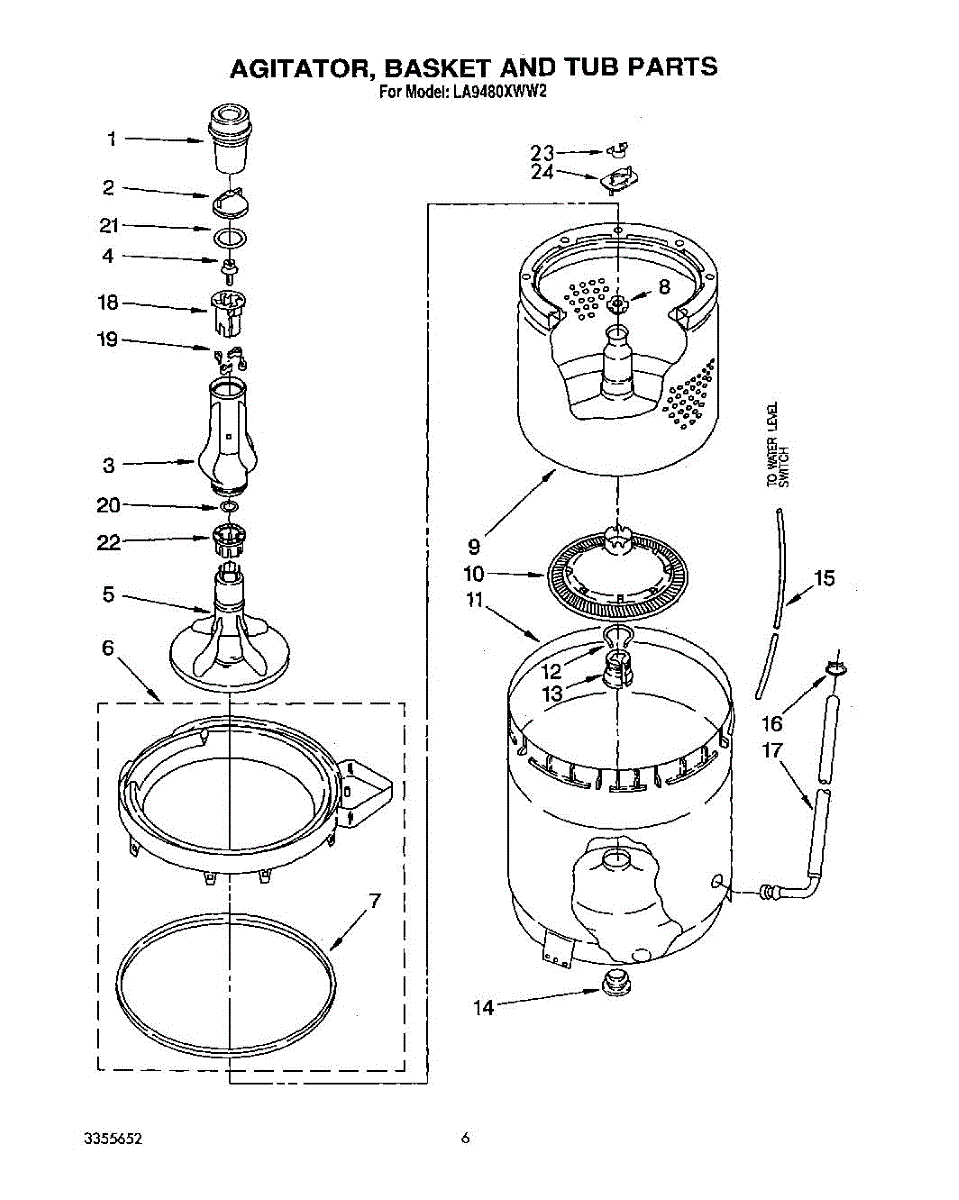 AGITATOR, BASKET AND TUB PARTS
For Model: LA9480XWW2

1
2
21
4
18
19
3
20
22
5
6
7

23
24
8
9
10
11
12
13
14

TO WATER LEVEL SWITCH
15
16
17

3355652
6