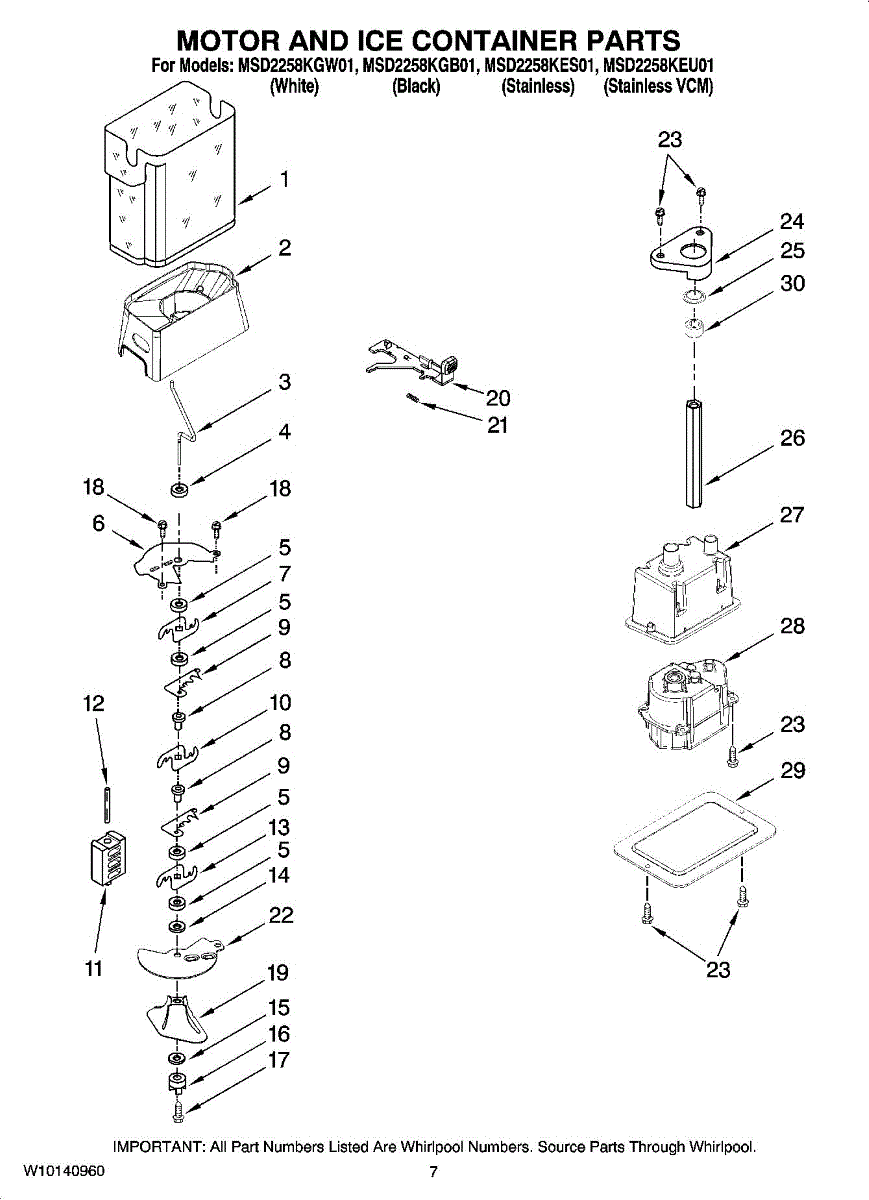 MOTOR AND ICE CONTAINER PARTS

For Models: MSD2258KGW01, MSD2258KGB01, MSD2258KES01, MSD2258KEU01
(White) (Black) (Stainless) (Stainless VCM)

1
2
3
4
18
18
6
5
7
5
9
8
12
10
8
9
5
13
5
14
22
11
19
15
16
17
20
21
23
24
25
30
26
27
28
23
29
23

IMPORTANT: All Part Numbers Listed Are Whirlpool Numbers. Source Parts Through Whirlpool.

W10140960

7