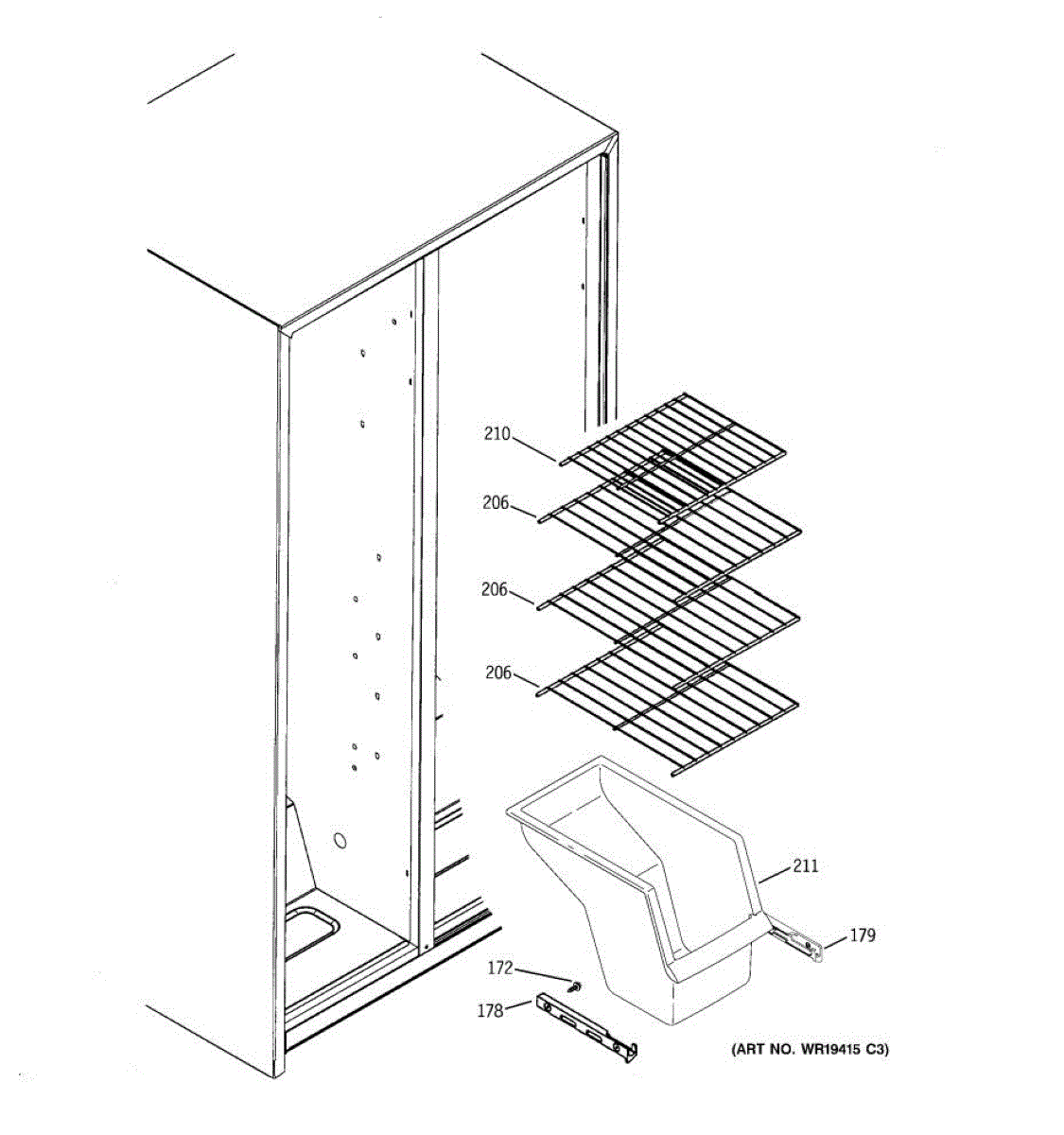 210
206
206
206
211
179
172
178
(ART NO. WR19415 C3)