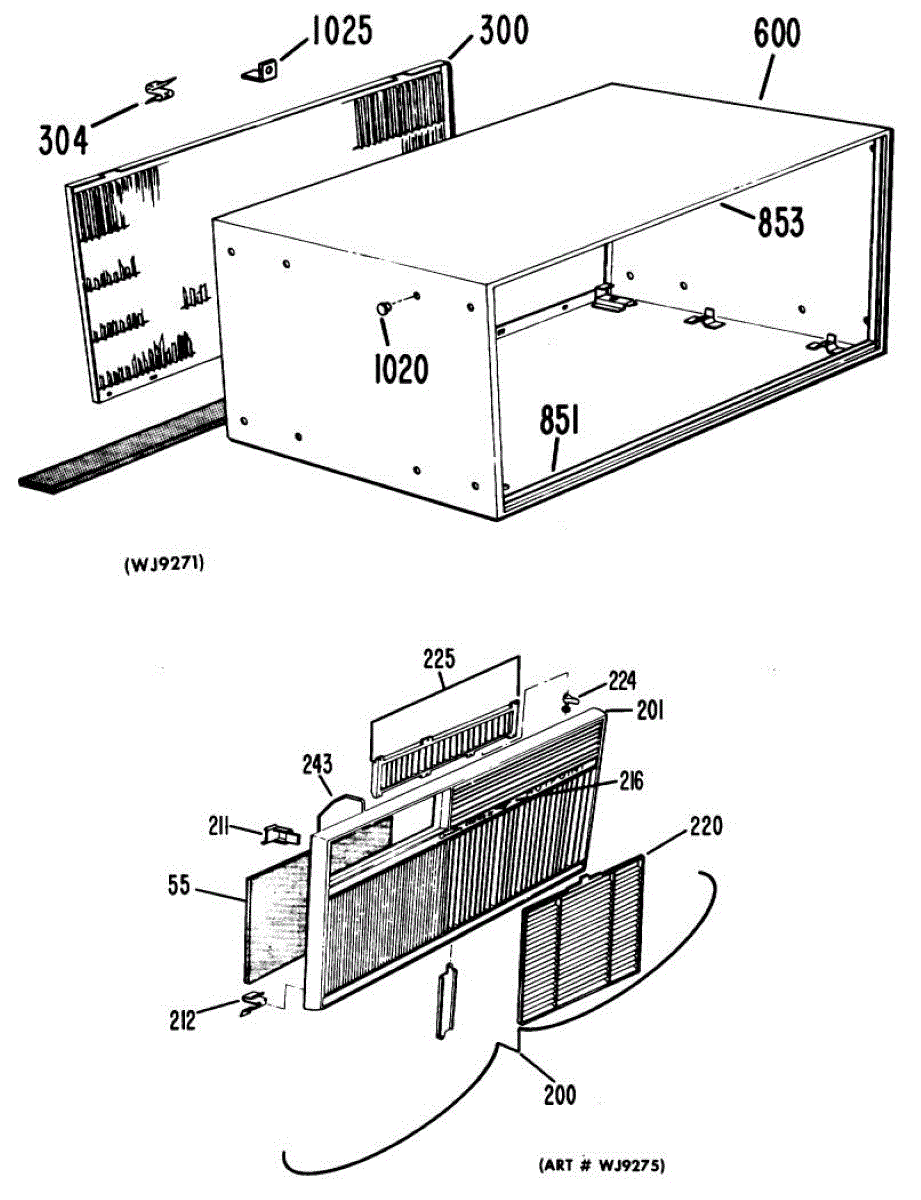 1025
300
600
304
853
1020
851
(WJ9271)

225
224
201
243
216
211
220
55
212
200
(ART # WJ9275)