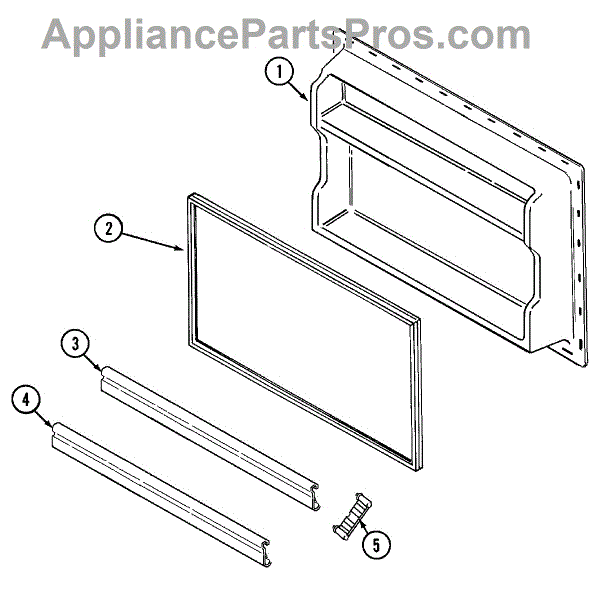 AppliancePartsPros.com

1

2

3

4

5