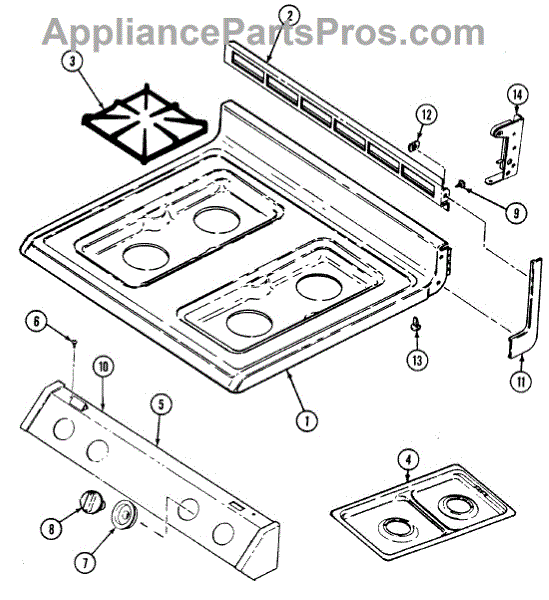 AppliancePartsPros.com

2
3
14
12
9
6
10
5
13
11
1
4
8
7