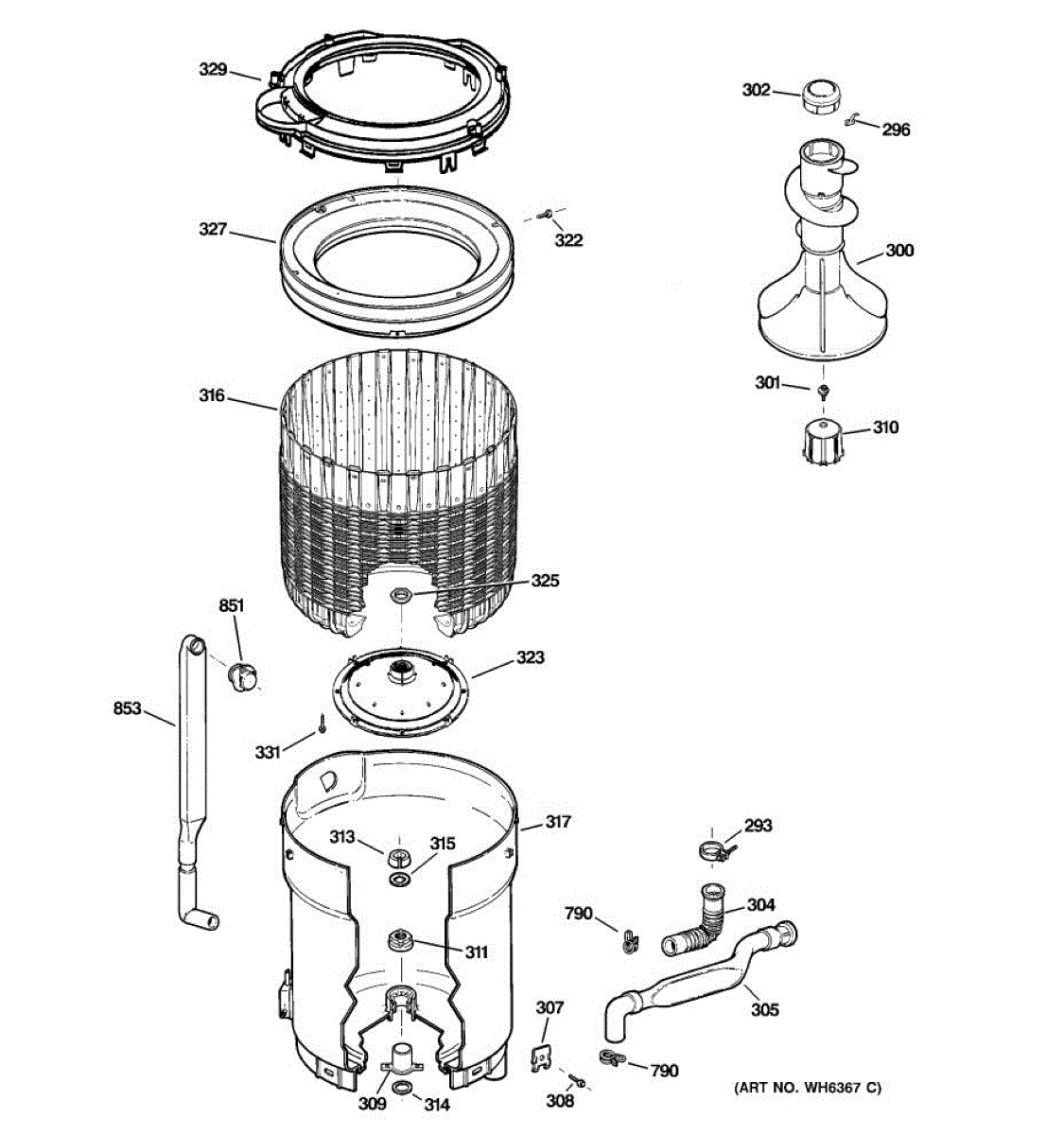 329
302
296
327
322
300
316
301
310
325
851
323
853
331
317
313
315
293
790
304
311
305
307
790
309
314
308
(ART NO. WH6367 C)