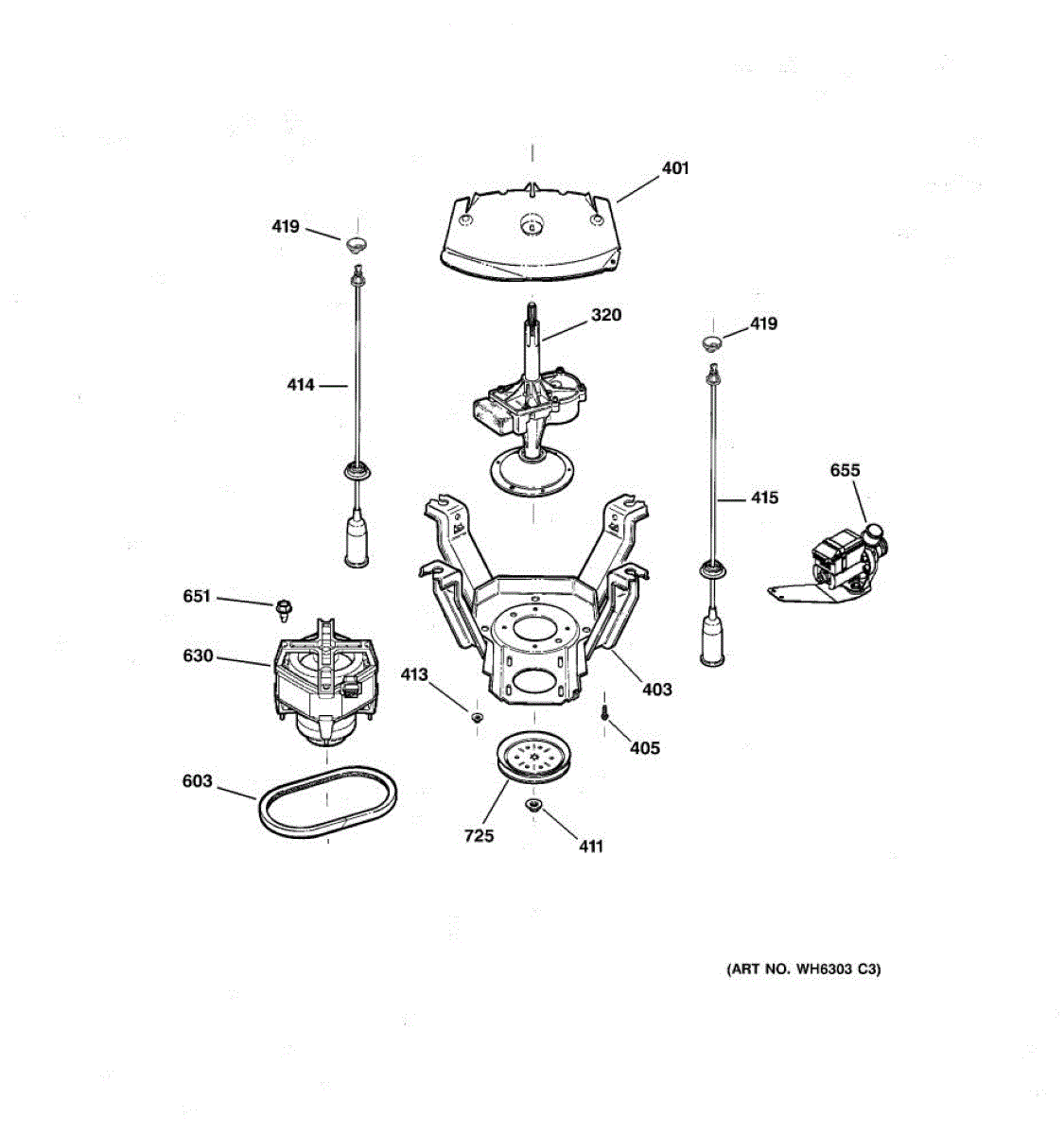 401
419
320
419
414
655
415
651
630
413
403
405
603
725
411
(ART NO. WH6303 C3)