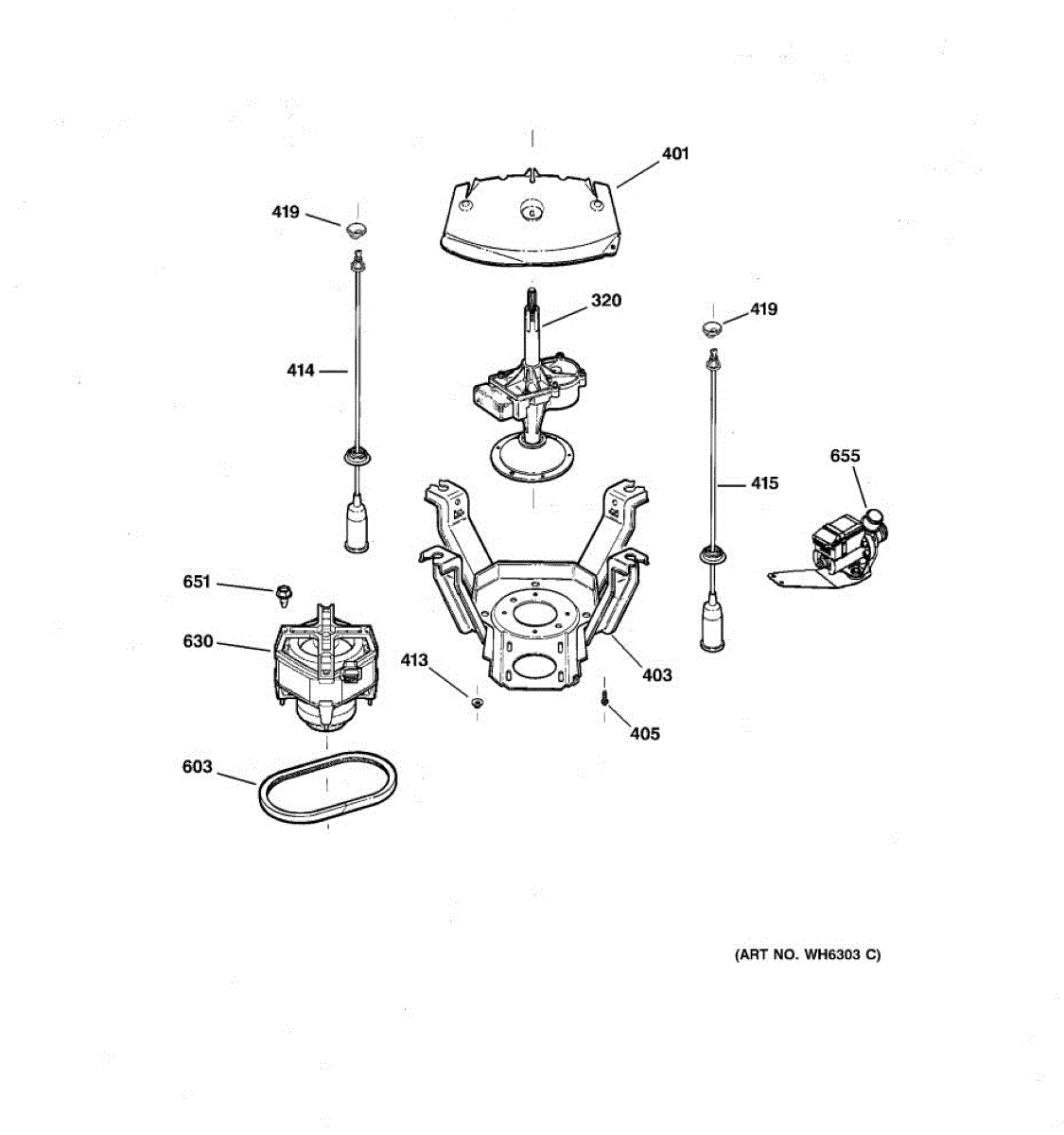 401

419

320

419

414

655

415

651

630

413

403

405

603

(ART NO. WH6303 C)