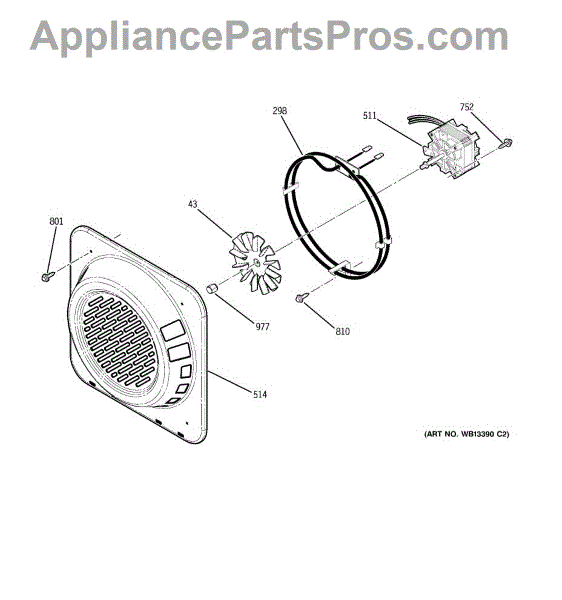 AppliancePartsPros.com

298

511

752

43

801

977

810

514

(ART NO. WB13390 C2)