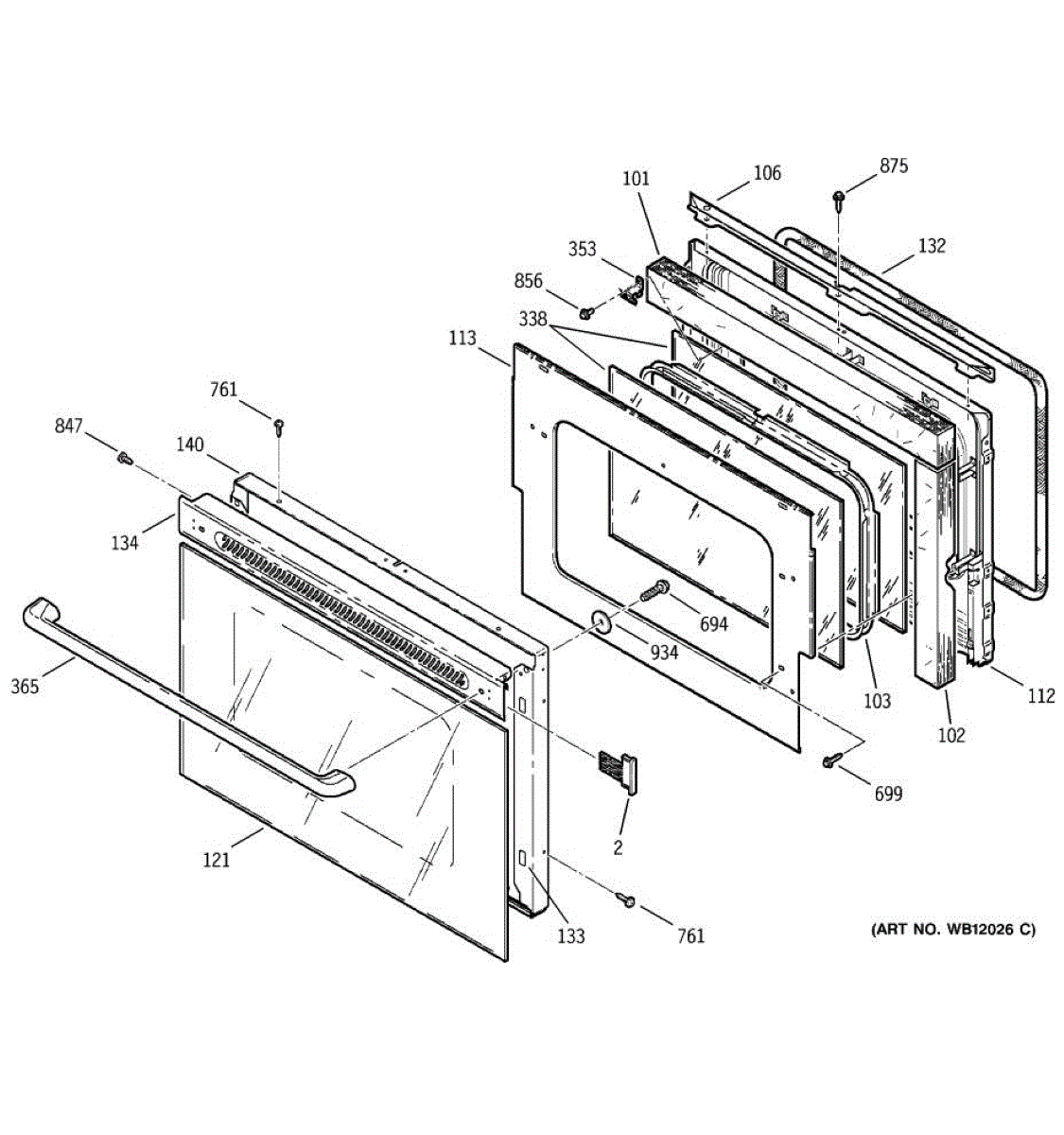 106
875
101
132
353
856
338
113
761
847
140
134
694
934
365
103
112
102
699
2
121
133
761
(ART NO. WB12026 C)