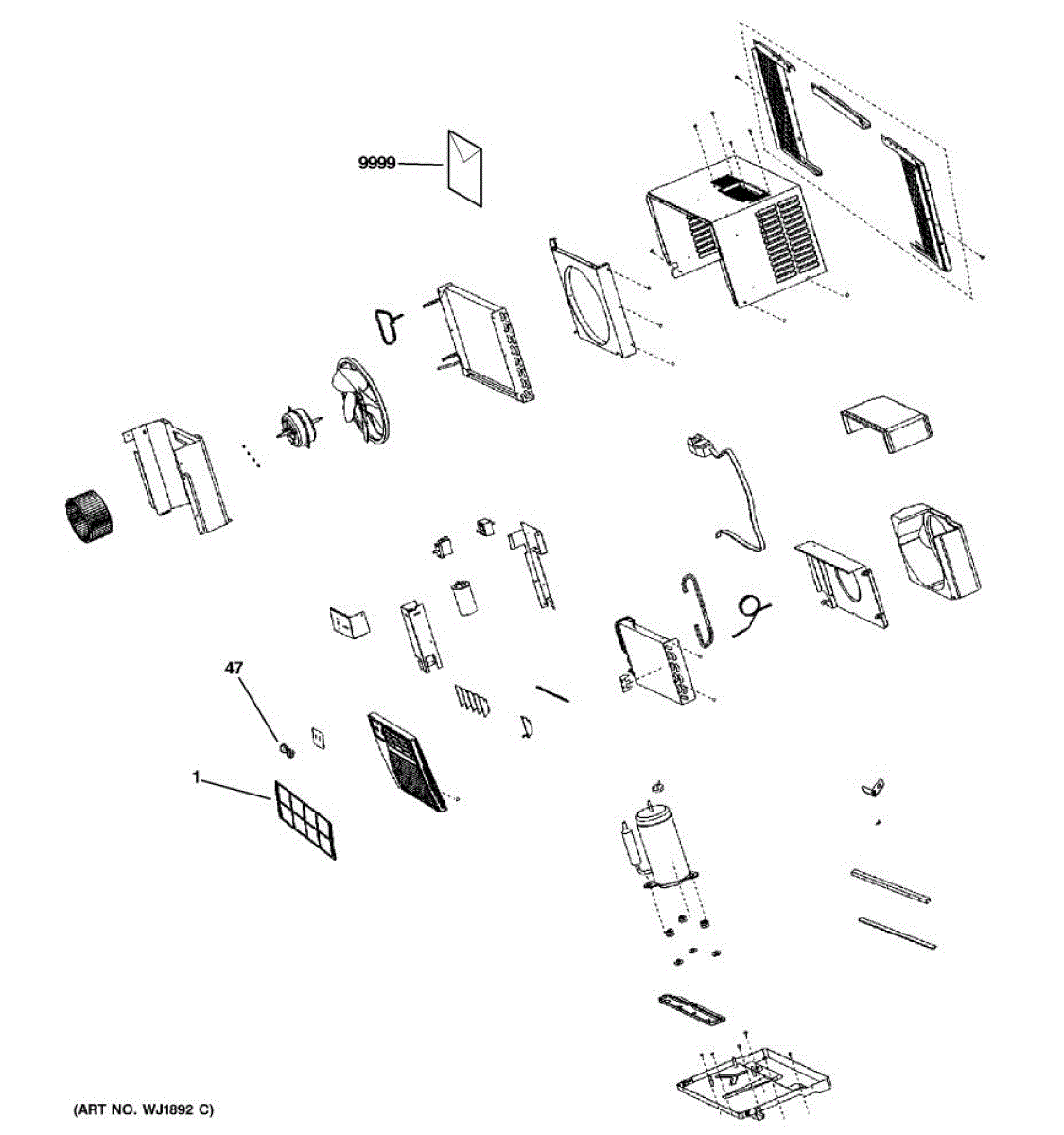 9999

47

1

(ART NO. WJ1892 C)