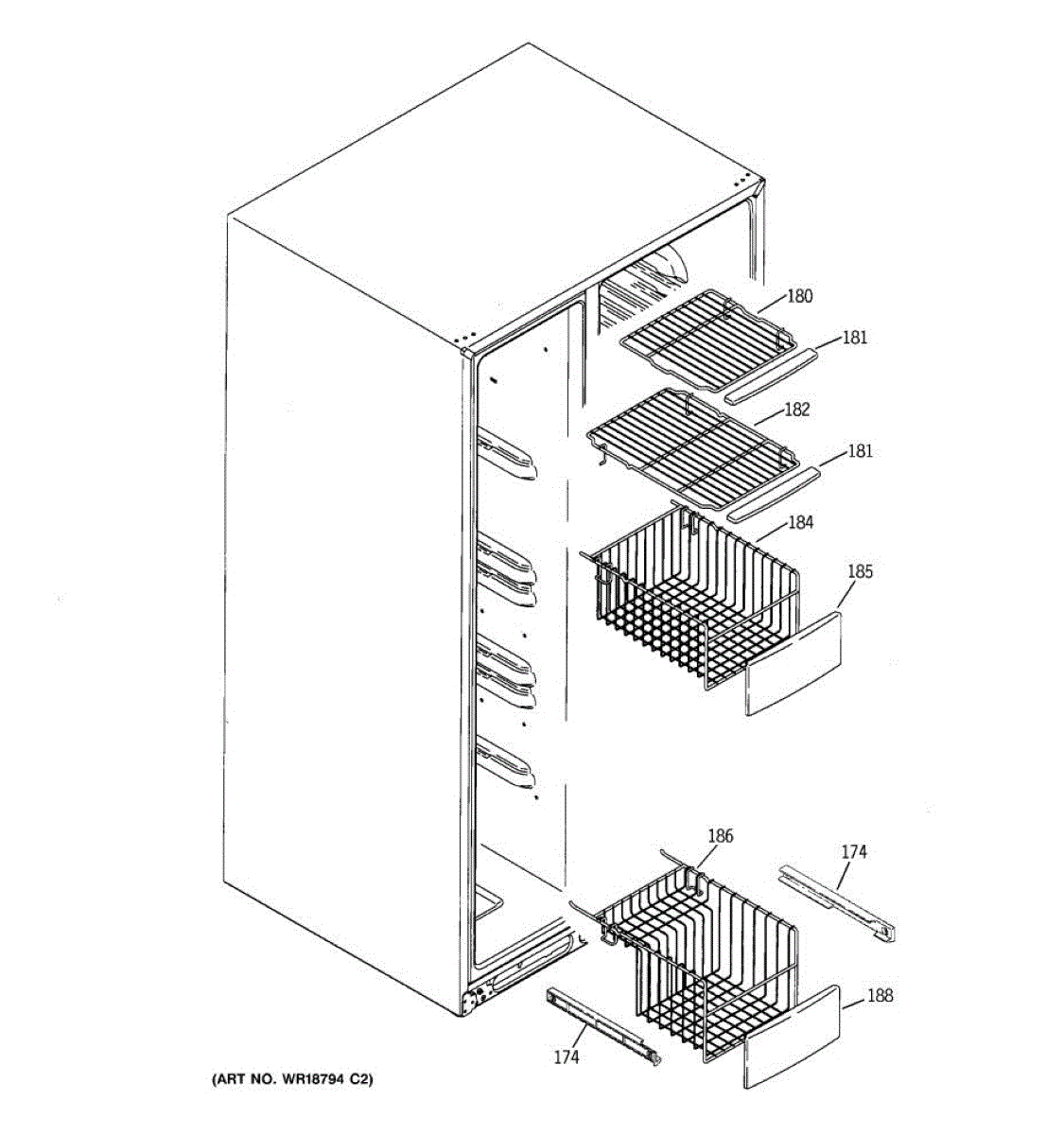 180
181
182
181
184
185
186
174
188
174
(ART NO. WR18794 C2)