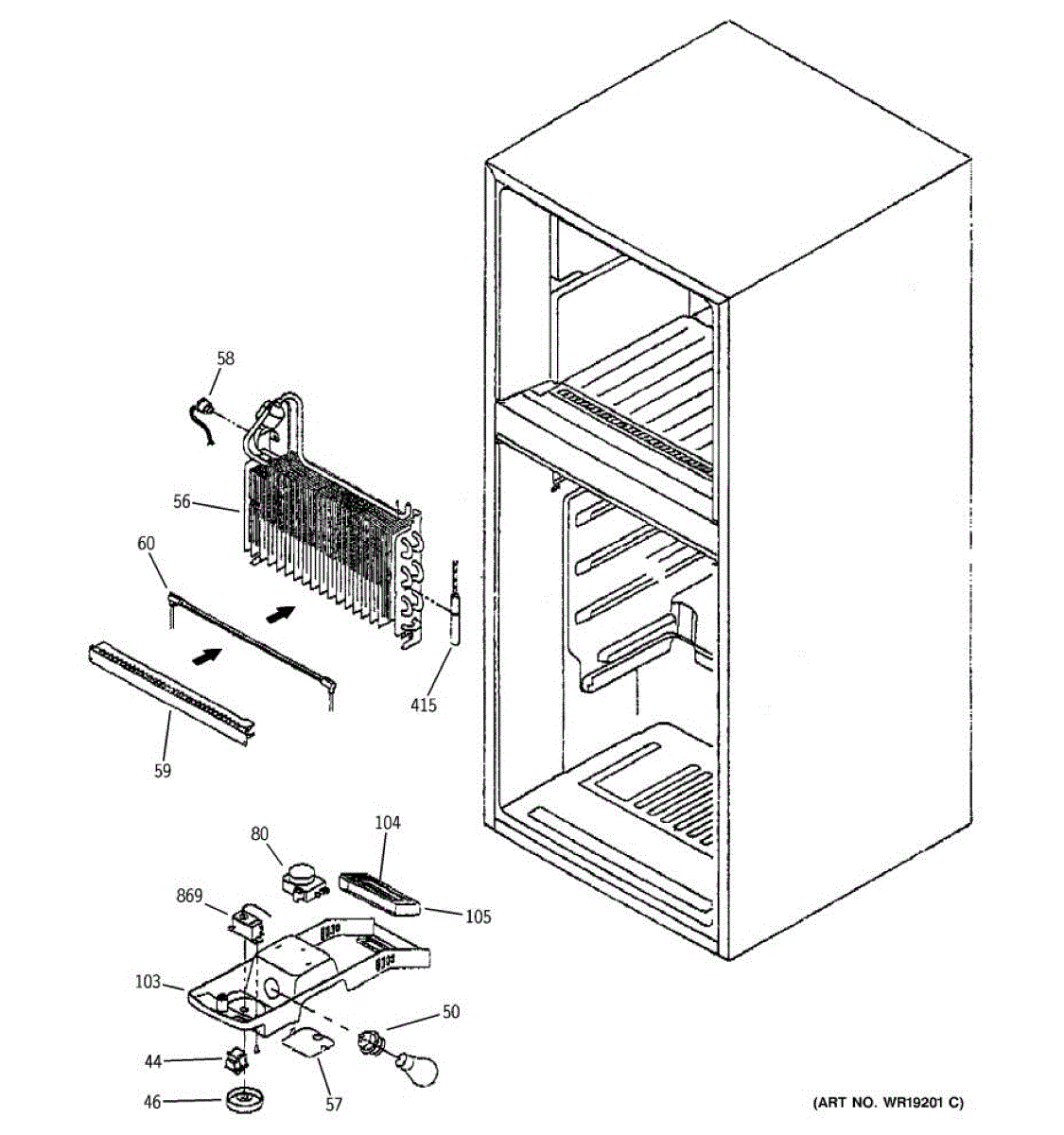 58

56

60

415

59

80

104

869

105

103

50

44

46

57

(ART NO. WR19201 C)