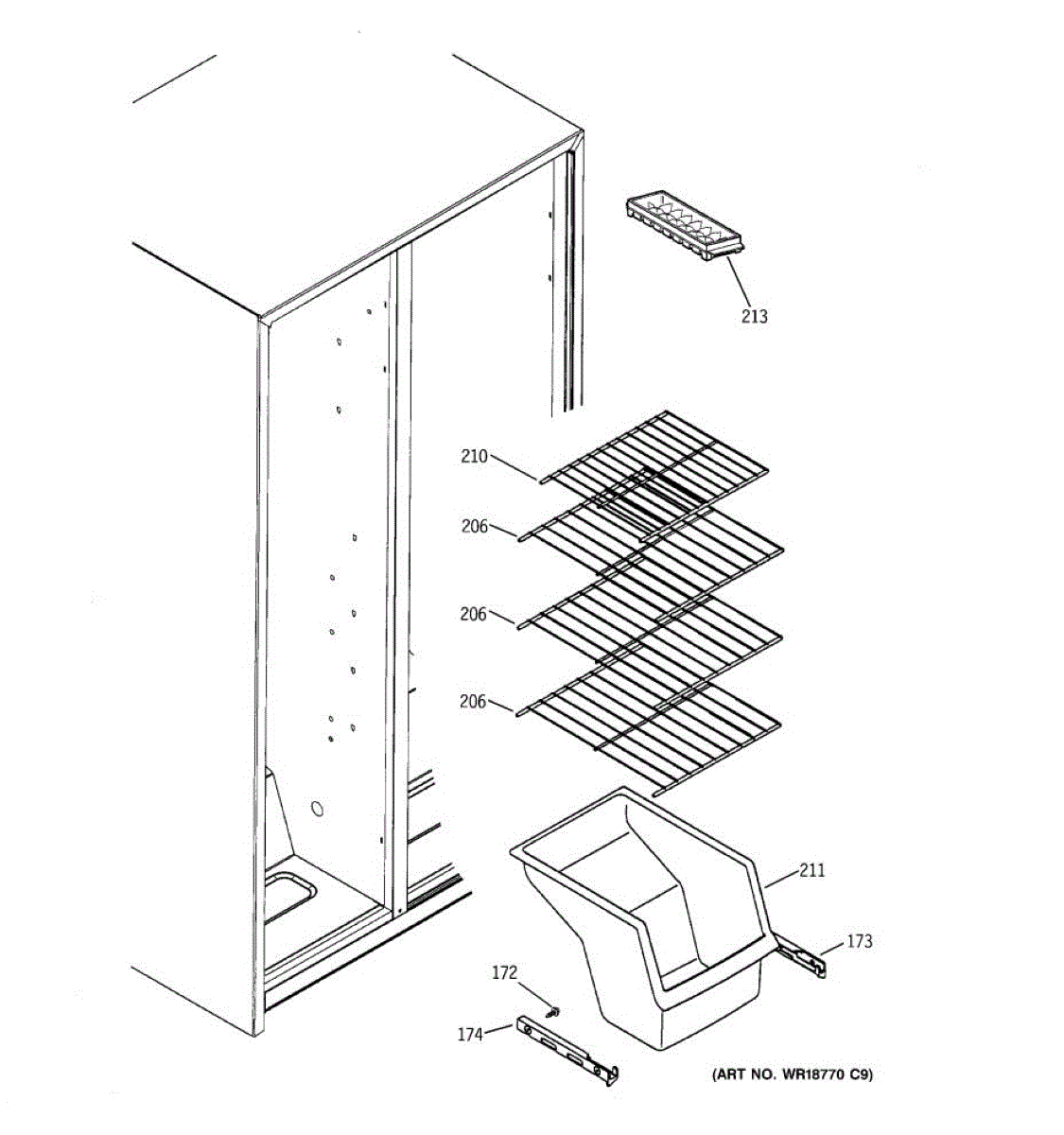 213

210

206

206

206

211

173

172

174

(ART NO. WR18770 C9)