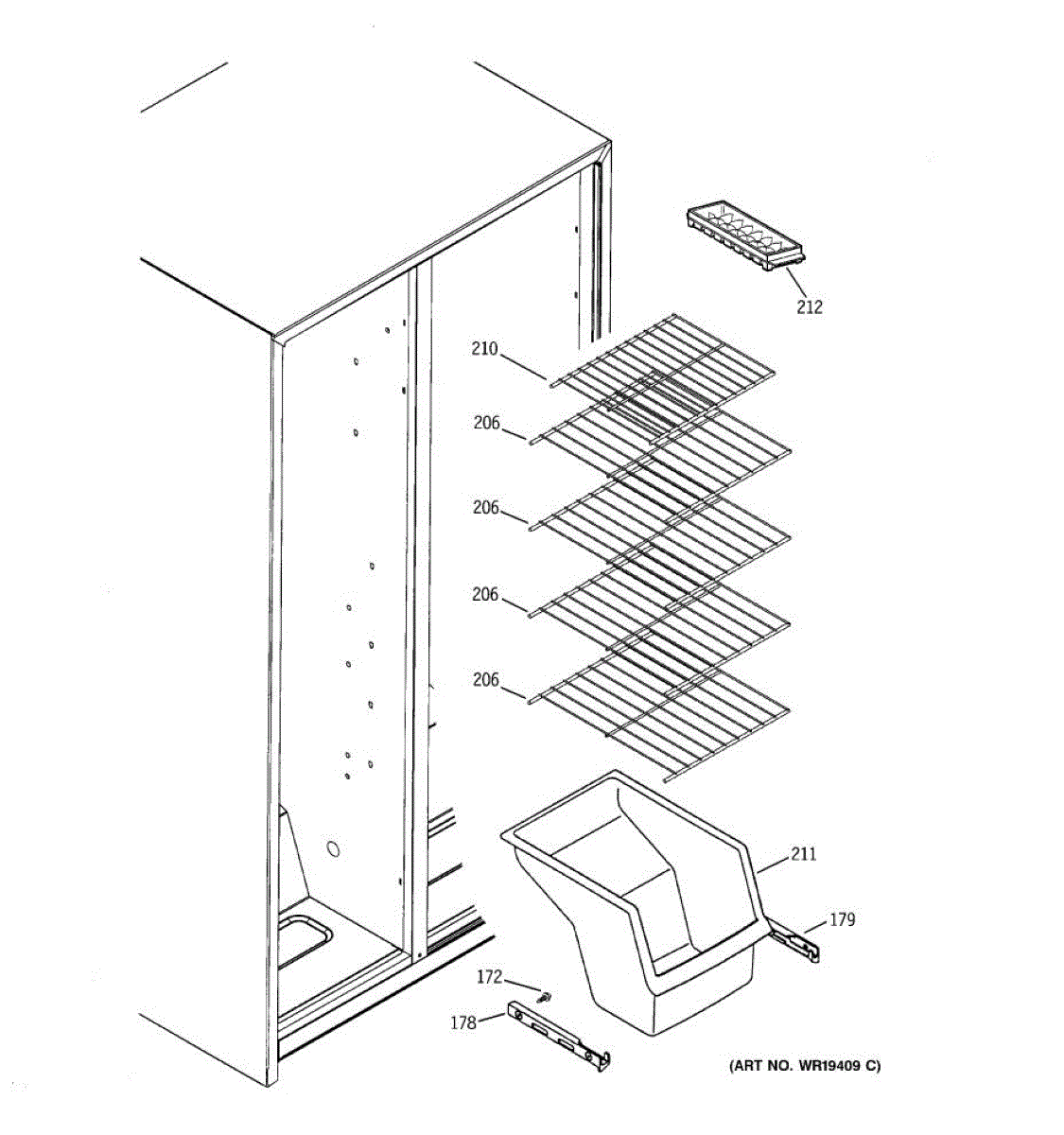 212

210

206

206

206

206

211

179

172

178

(ART NO. WR19409 C)