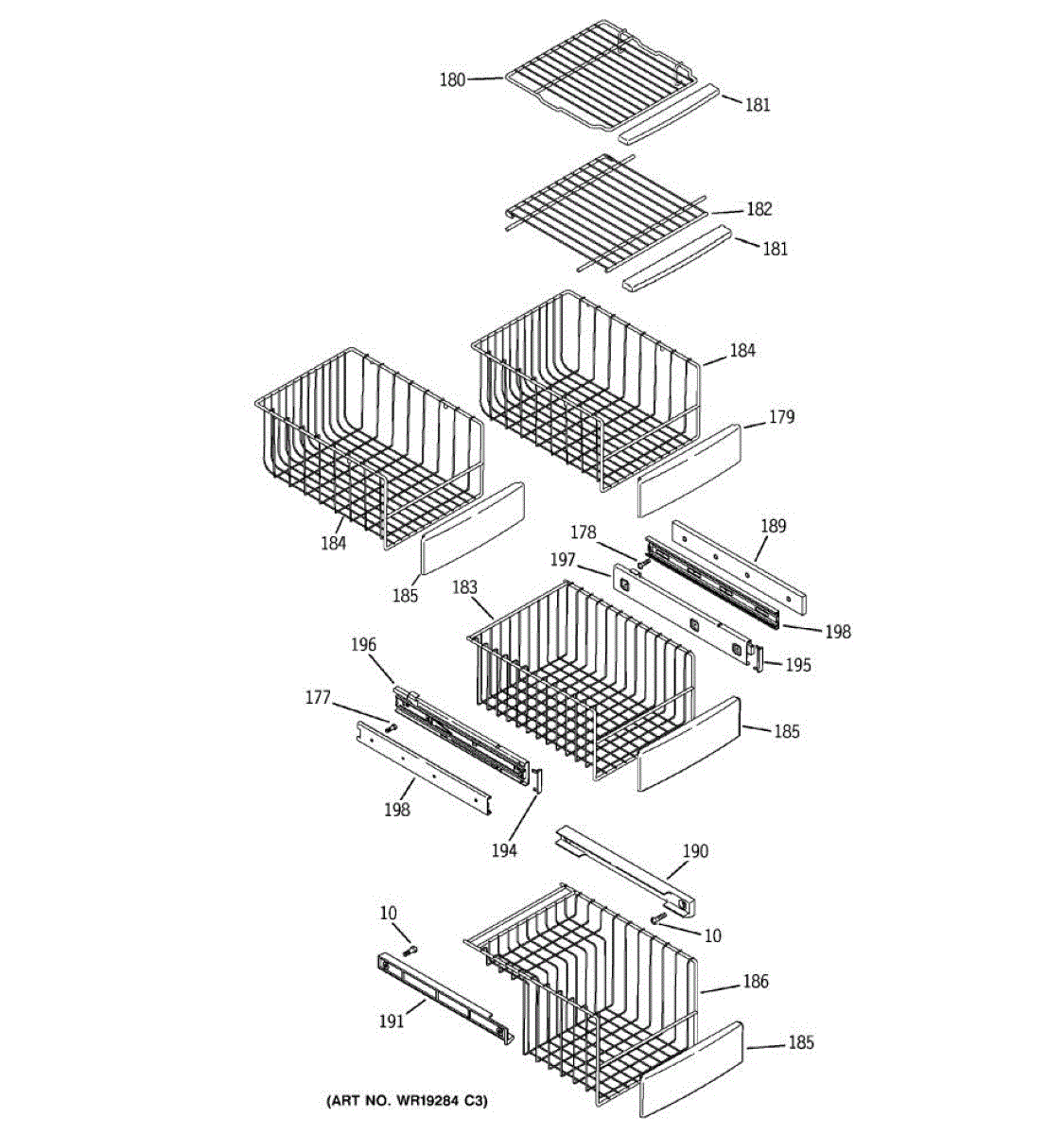 180
181
182
181
184
179
184
185
178
189
197
183
198
195
196
177
185
198
194
190
10
10
186
191
185
(ART NO. WR19284 C3)