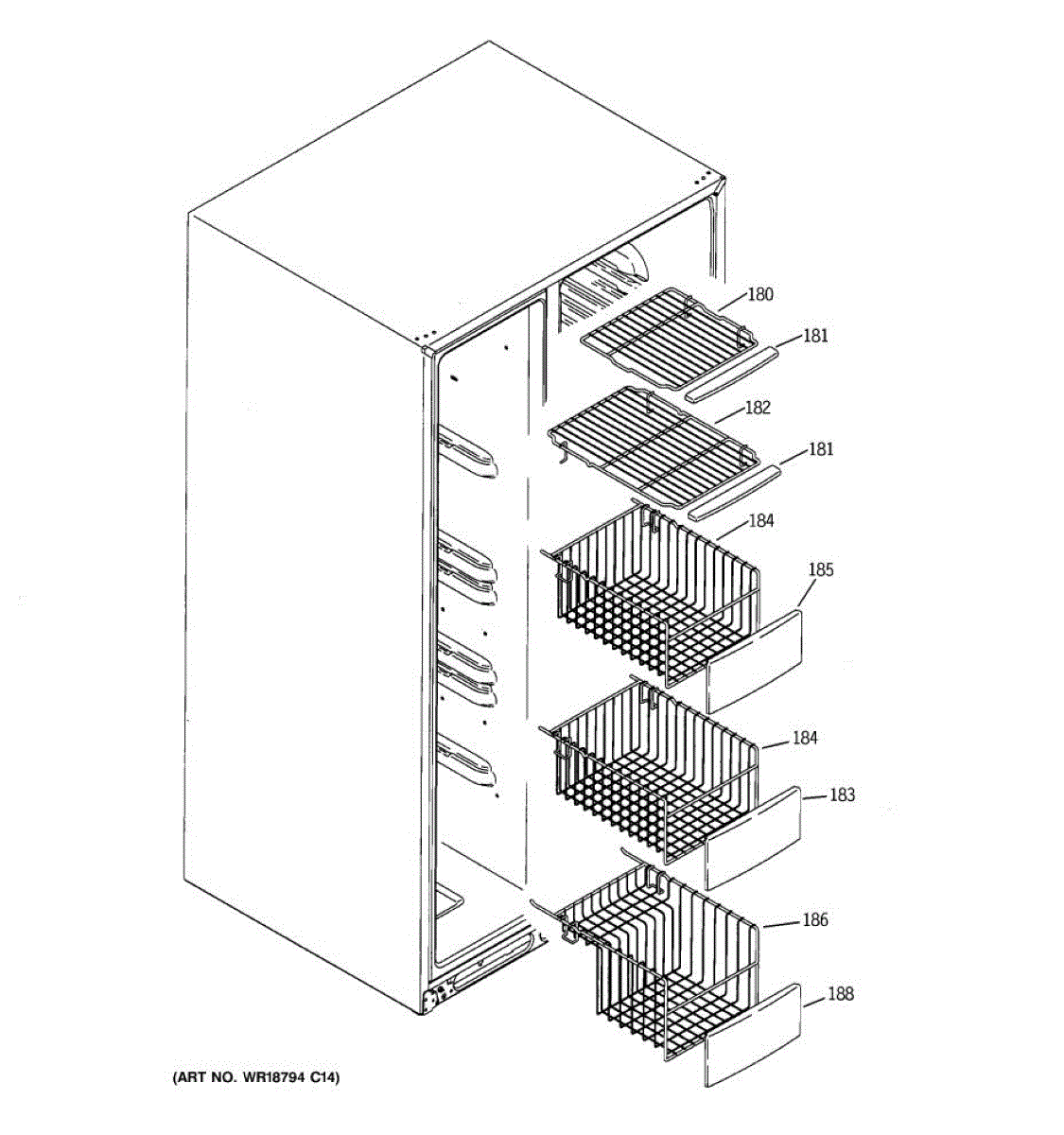 180
181
182
181
184
185
184
183
186
188
(ART NO. WR18794 C14)