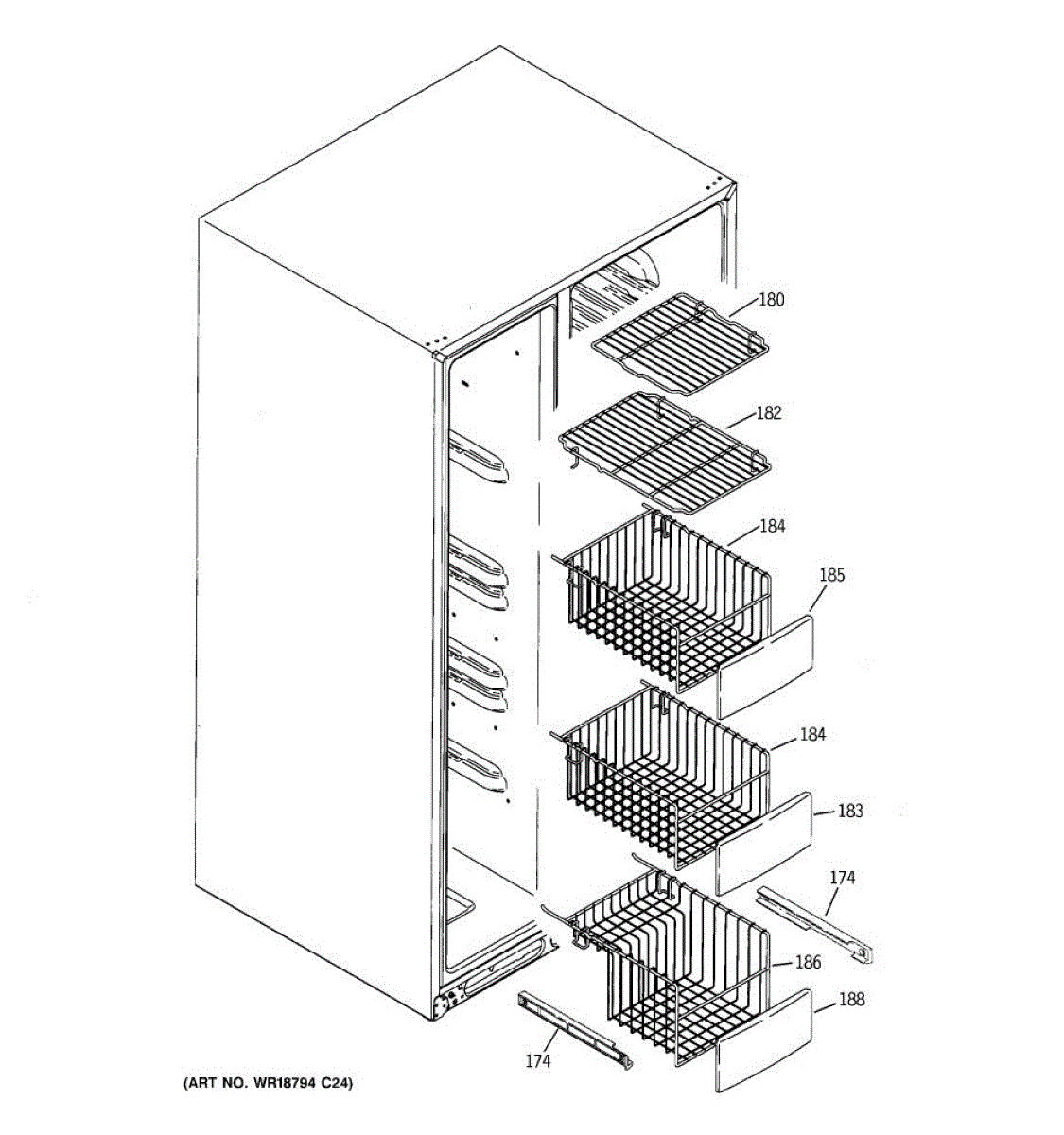 180

182

184

185

184

183

174

186

188

174

(ART NO. WR18794 C24)