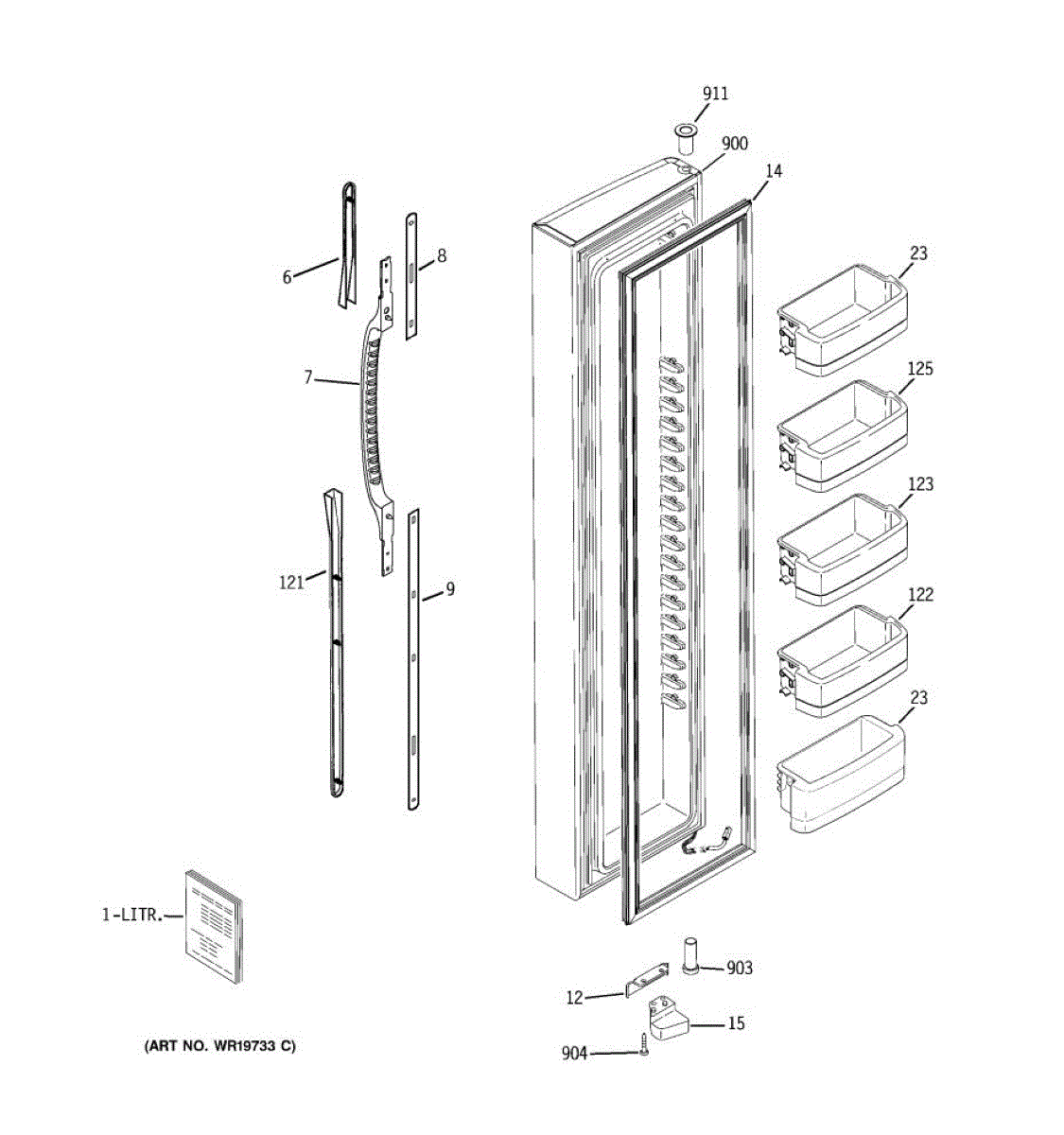 911
900
14
6
8
23
7
125
123
121
9
122
23
1-LITR.
903
12
15
904
(ART NO. WR19733 C)