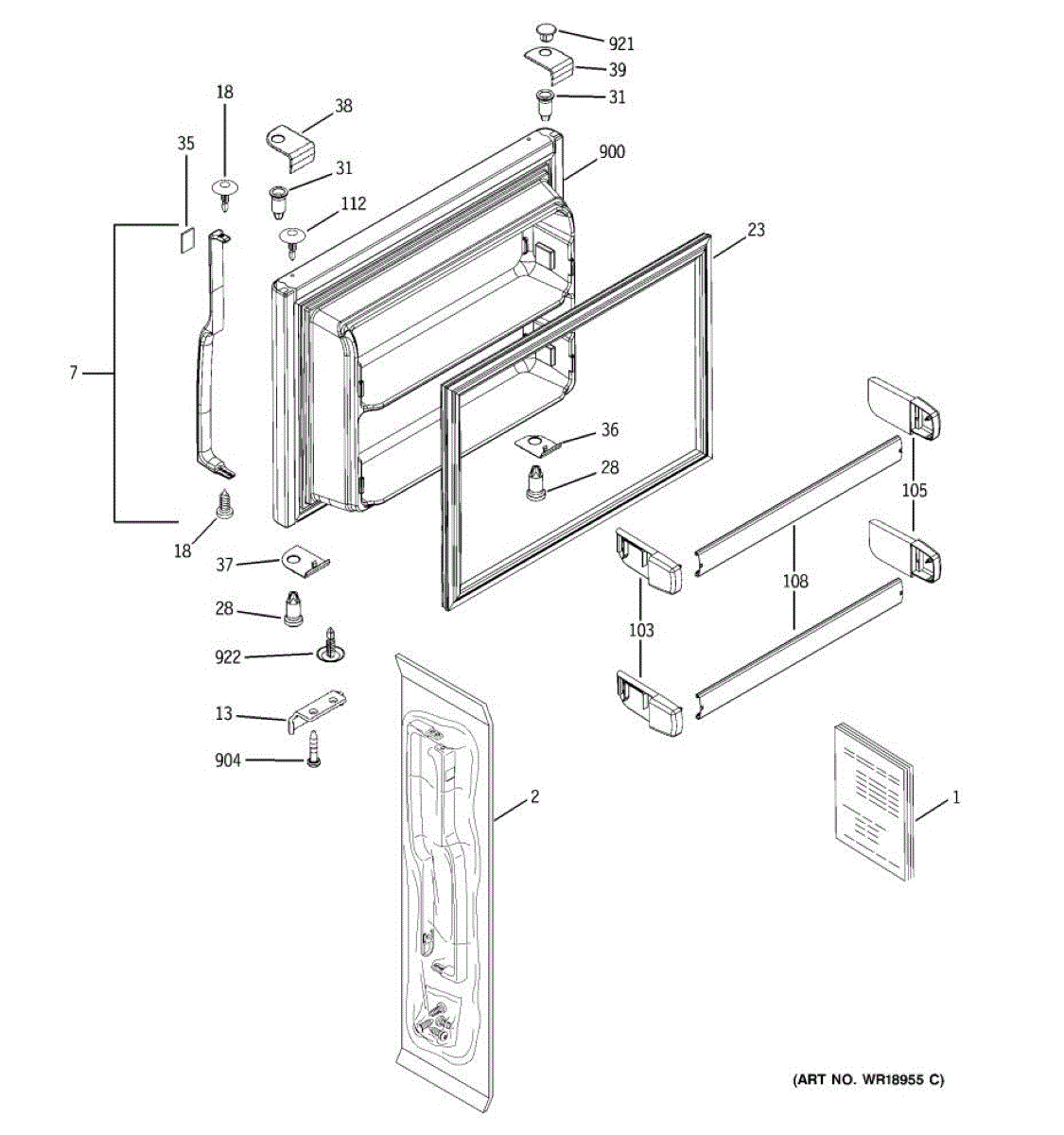 921
39
31
18
38
35
31
900
112
23
7
36
28
105
18
37
108
28
103
922
13
904
2
1
(ART NO. WR18955 C)