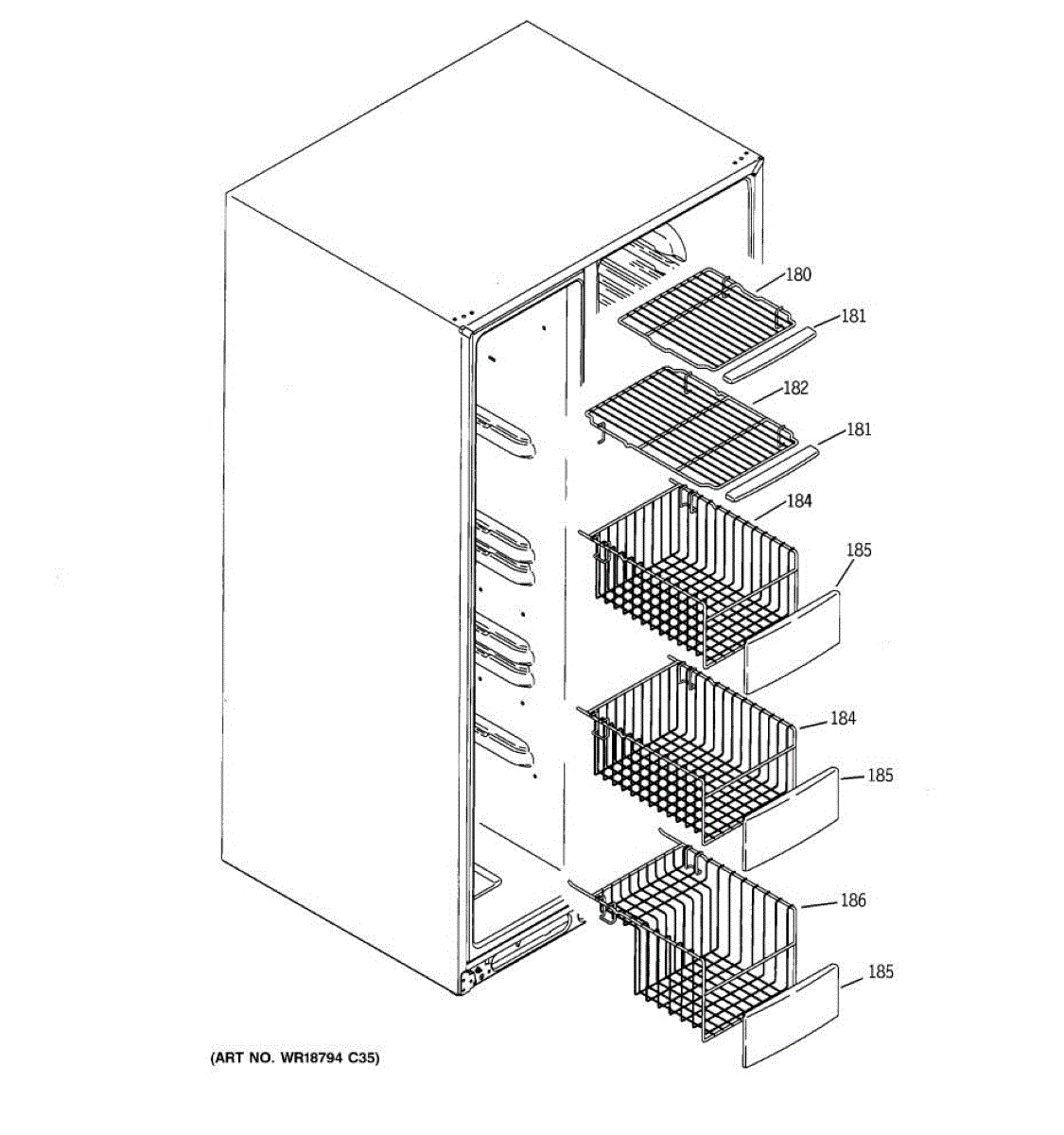 180
181
182
181
184
185
184
185
186
185

(ART NO. WR18794 C35)