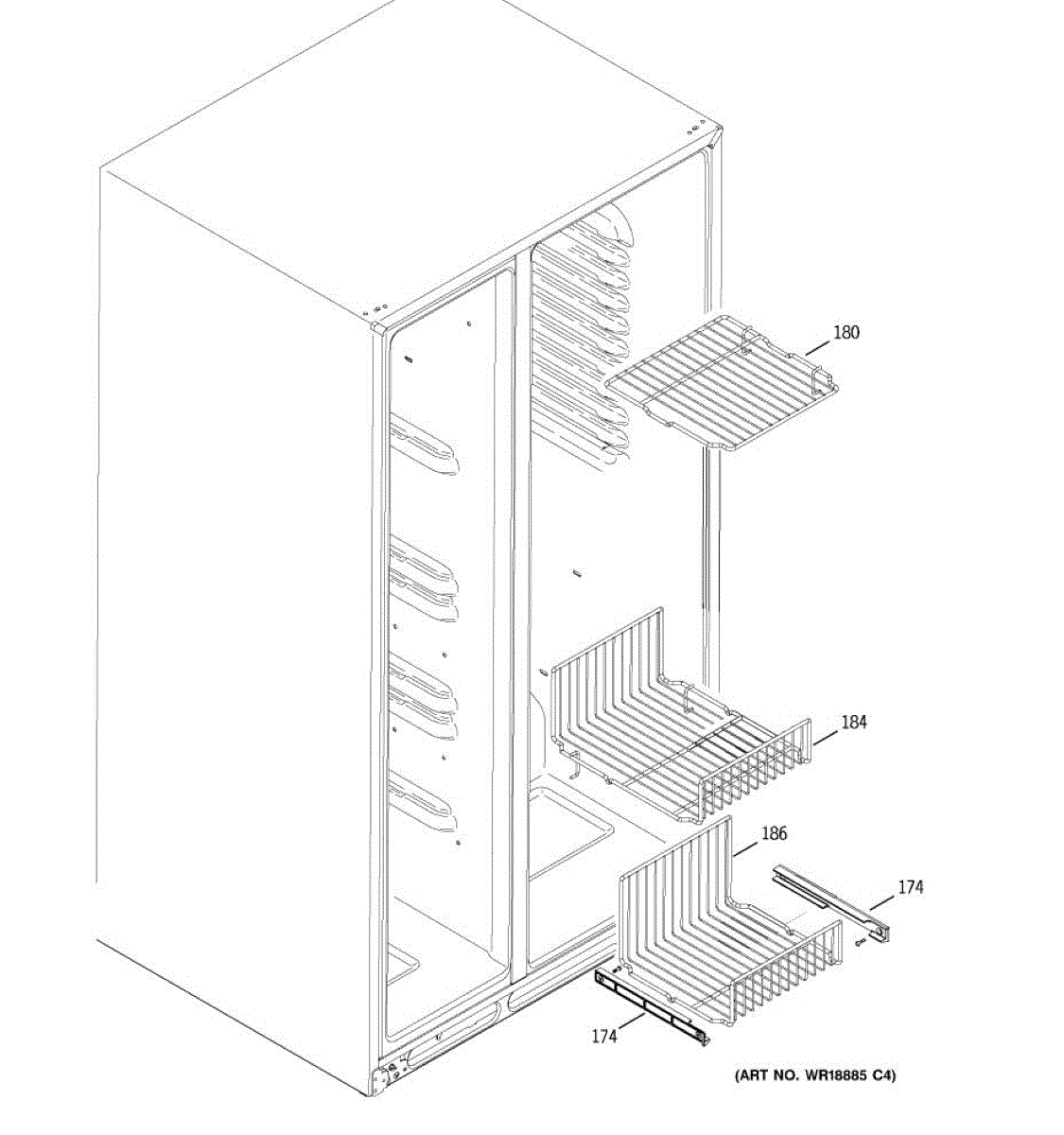 180

184

186

174

174

(ART NO. WR18885 C4)