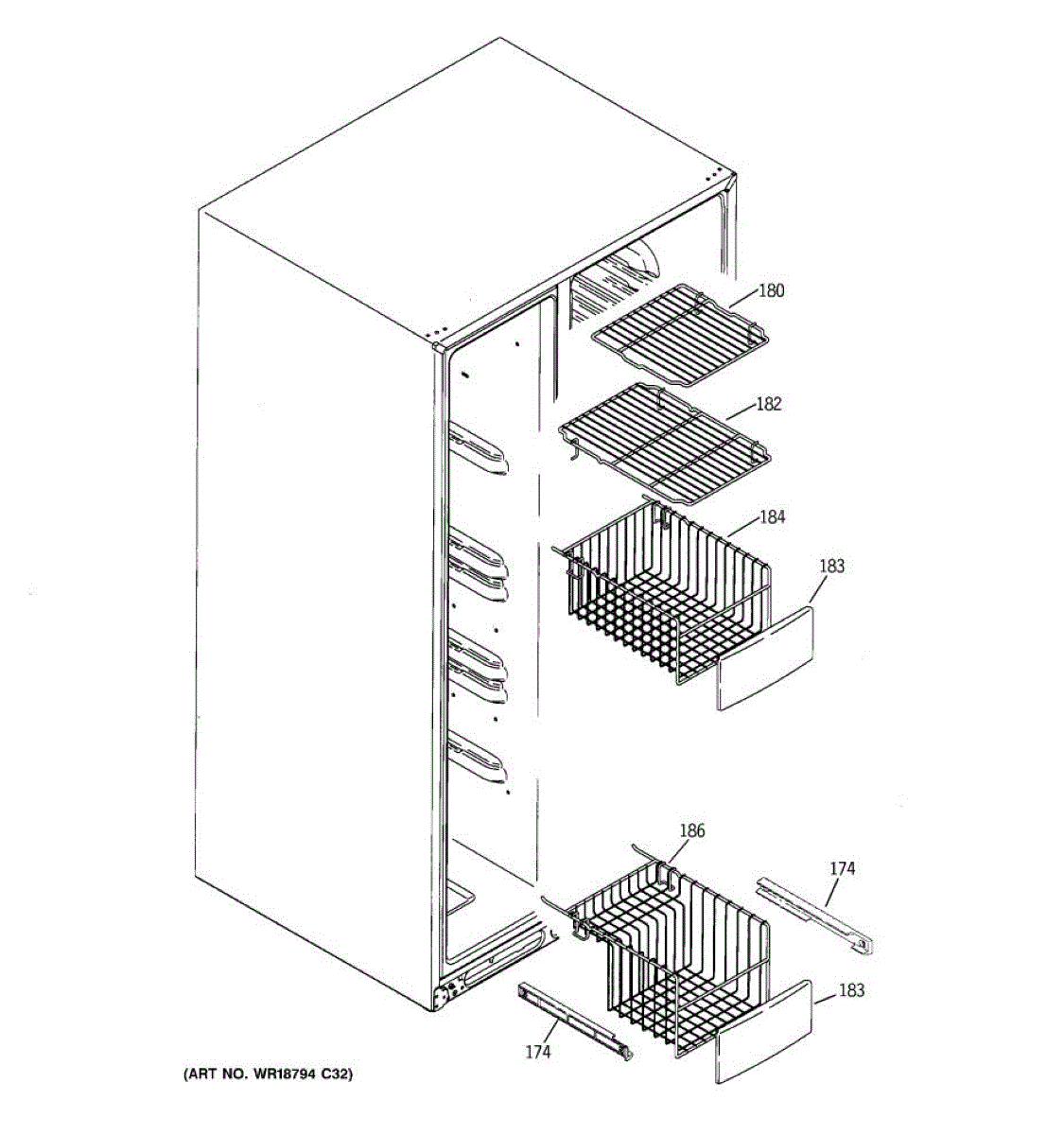 180
182
184
183
186
174
183
174
(ART NO. WR18794 C32)