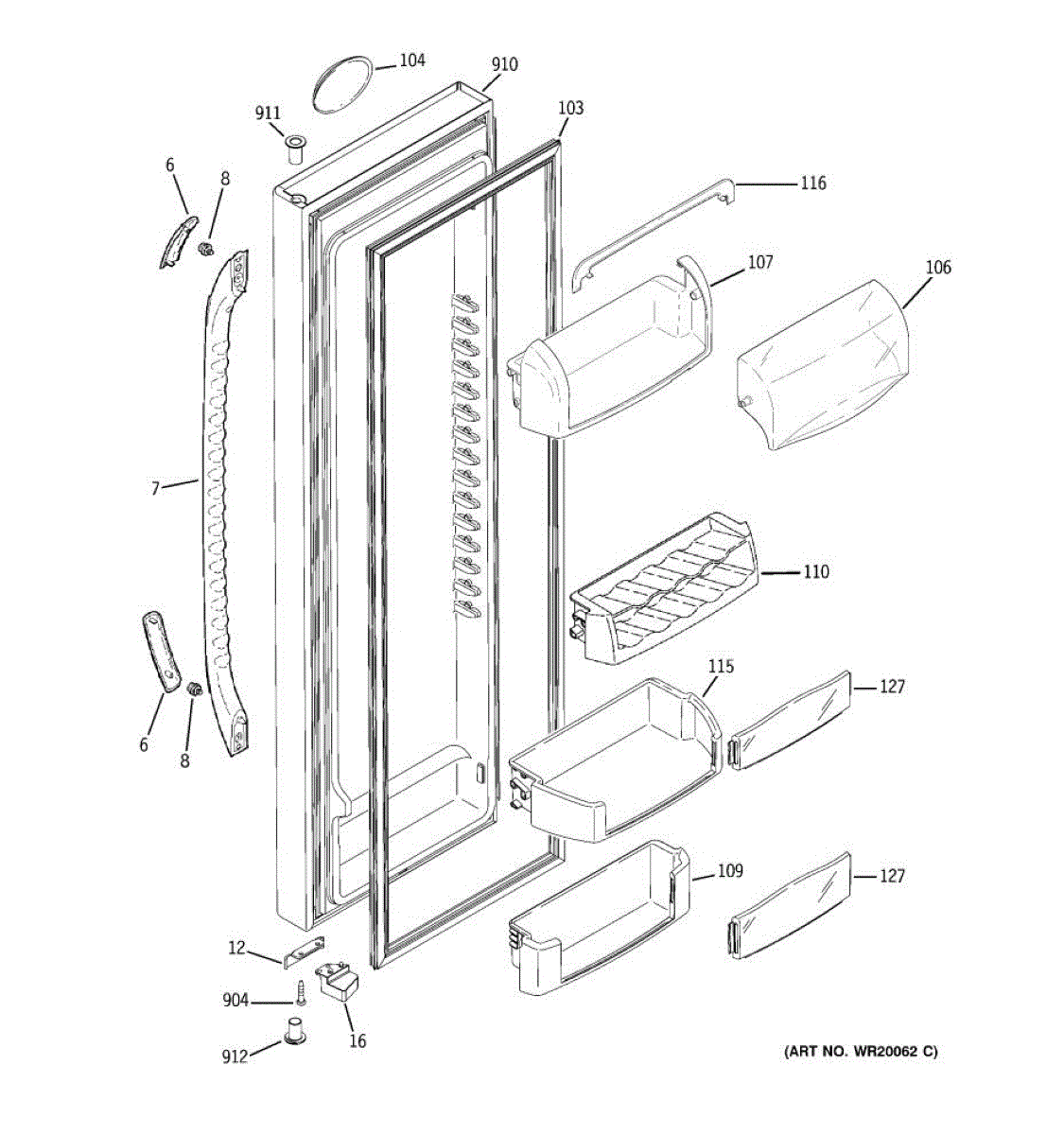 104
910
911
103
6
8
116
107
106
7
110
115
127
6
8
109
127
12
904
16
912
(ART NO. WR20062 C)