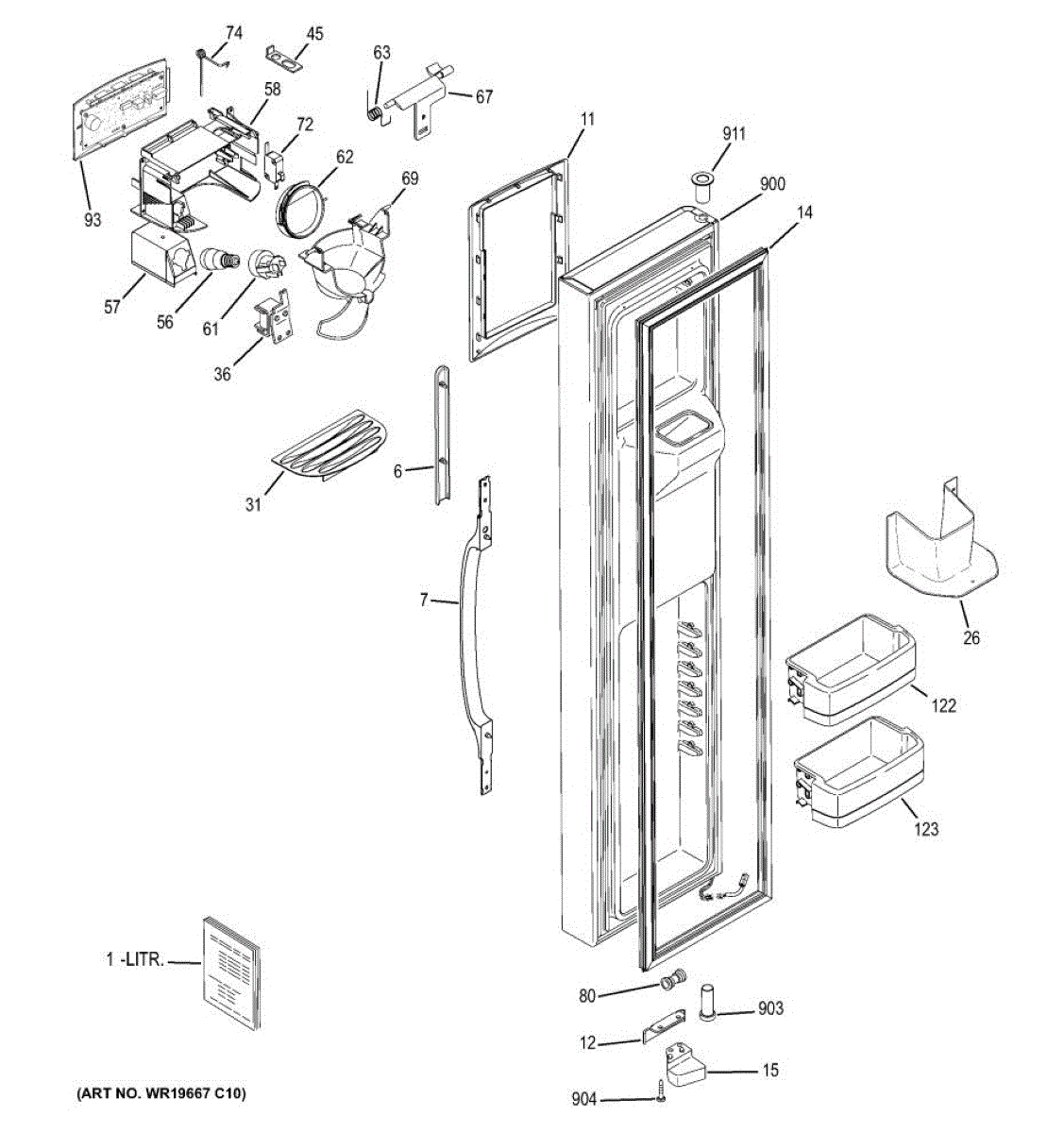 74
45
63
67
58
72
62
69
93
57
56
61
36
11
911
900
14
31
6
7
26
122
123
1 -LITR.
80
903
12
15
904
(ART NO. WR19667 C10)