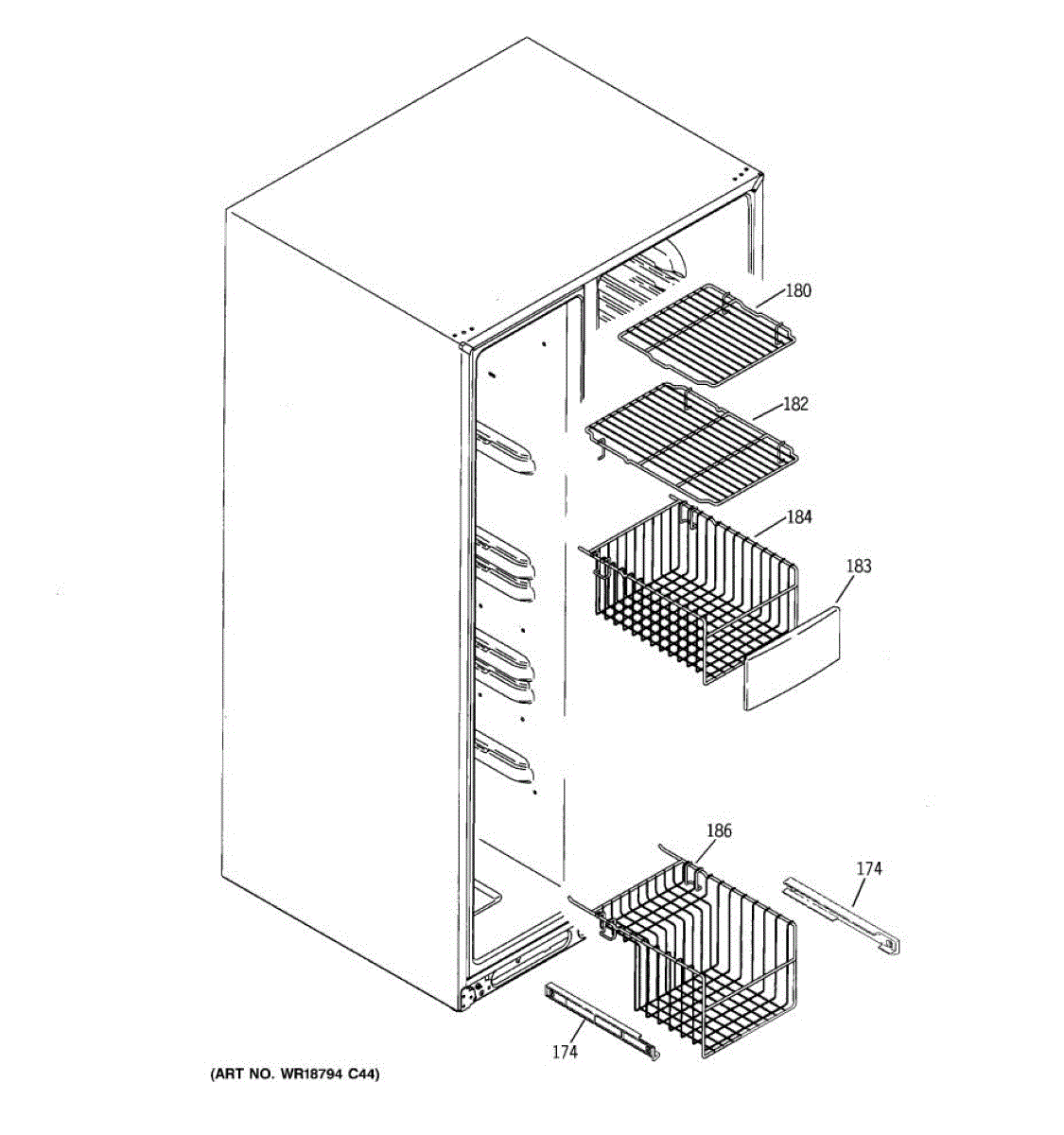 180

182

184

183

186

174

174

(ART NO. WR18794 C44)