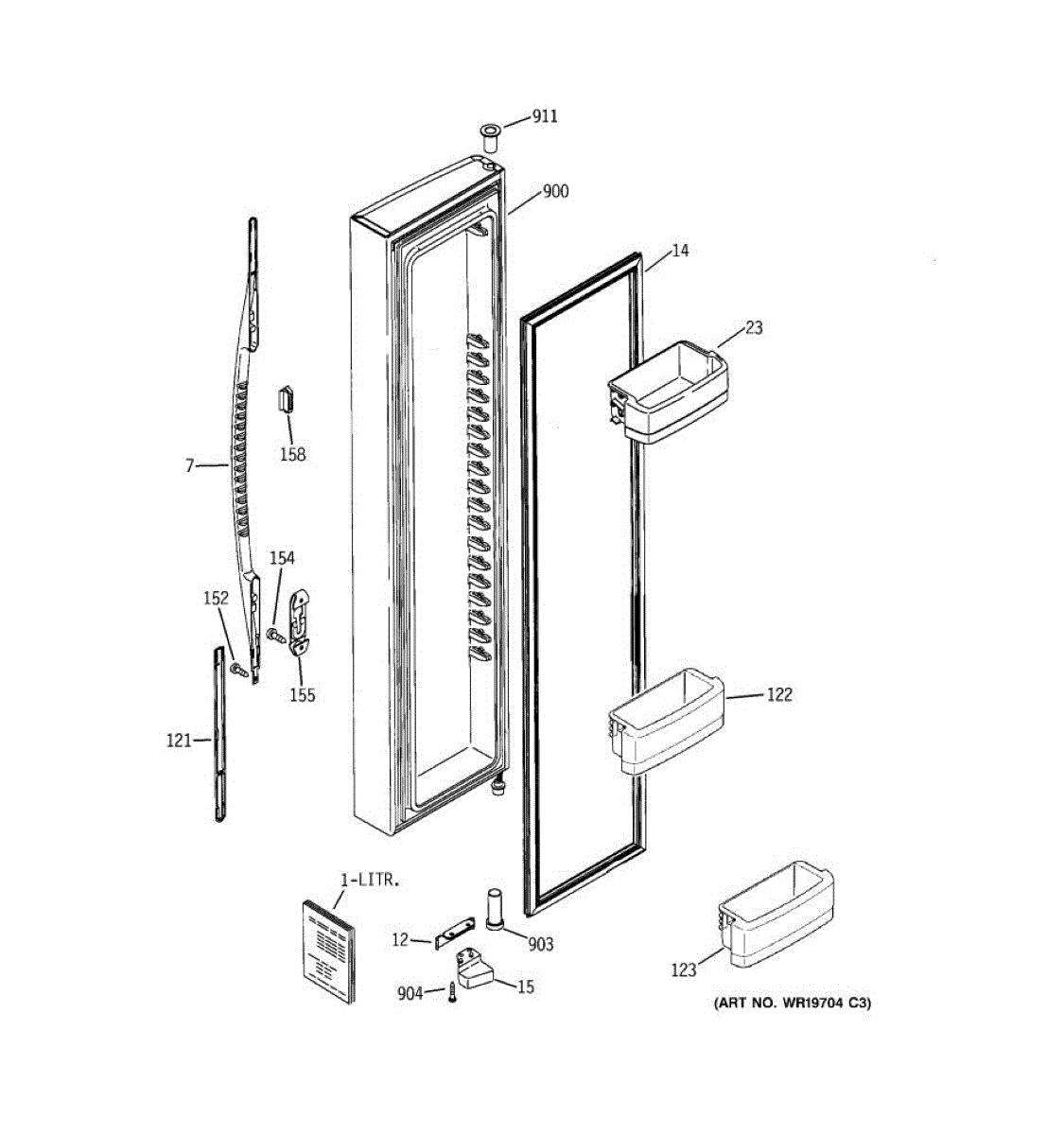 911
900
14
23
158
7
154
152
155
122
121
1-LITR.
12
903
904
15
123
(ART NO. WR19704 C3)