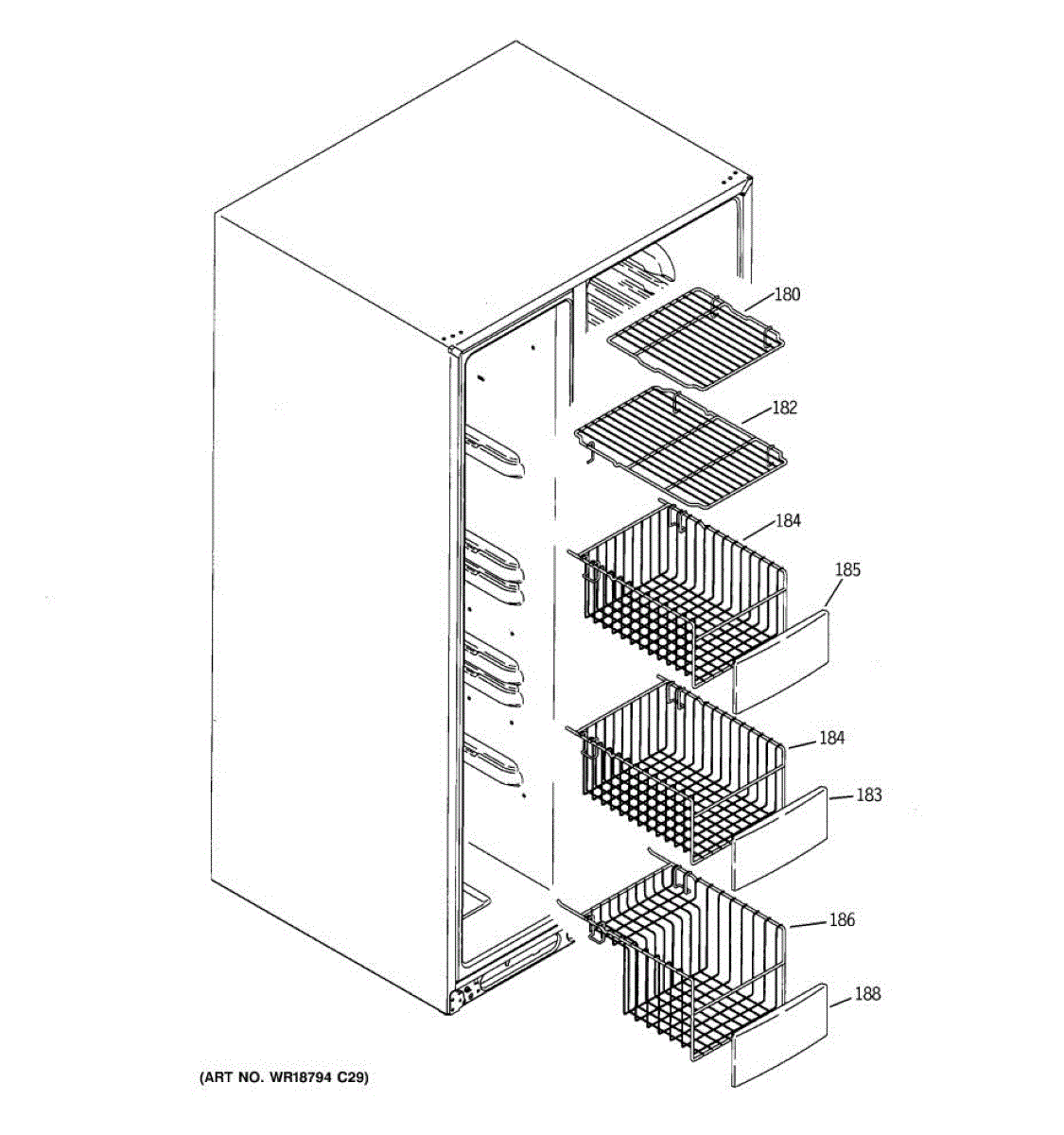 180
182
184
185
184
183
186
188
(ART NO. WR18794 C29)