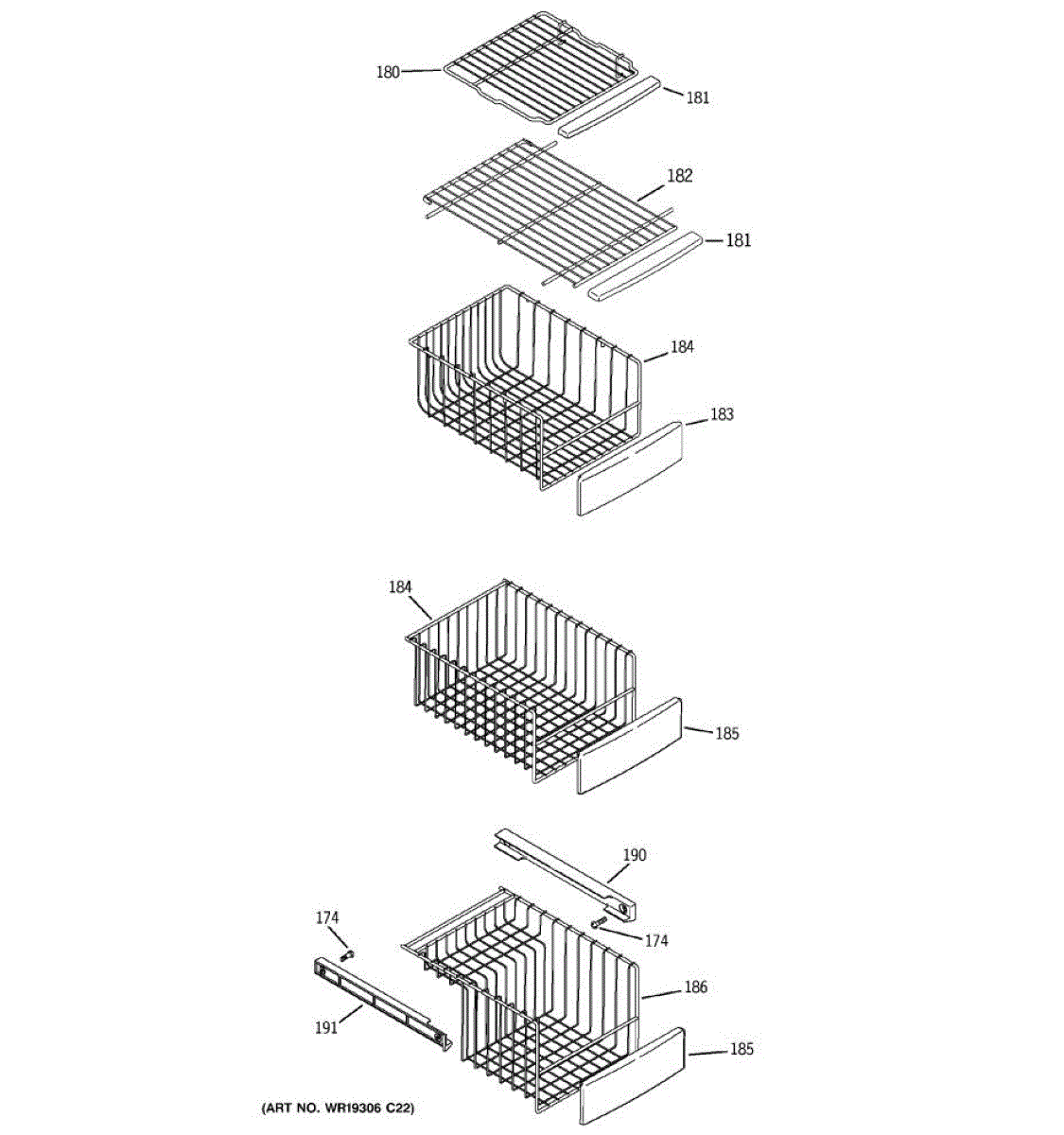 180
181
182
181
184
183
184
185
190
174
174
186
191
185
(ART NO. WR19306 C22)