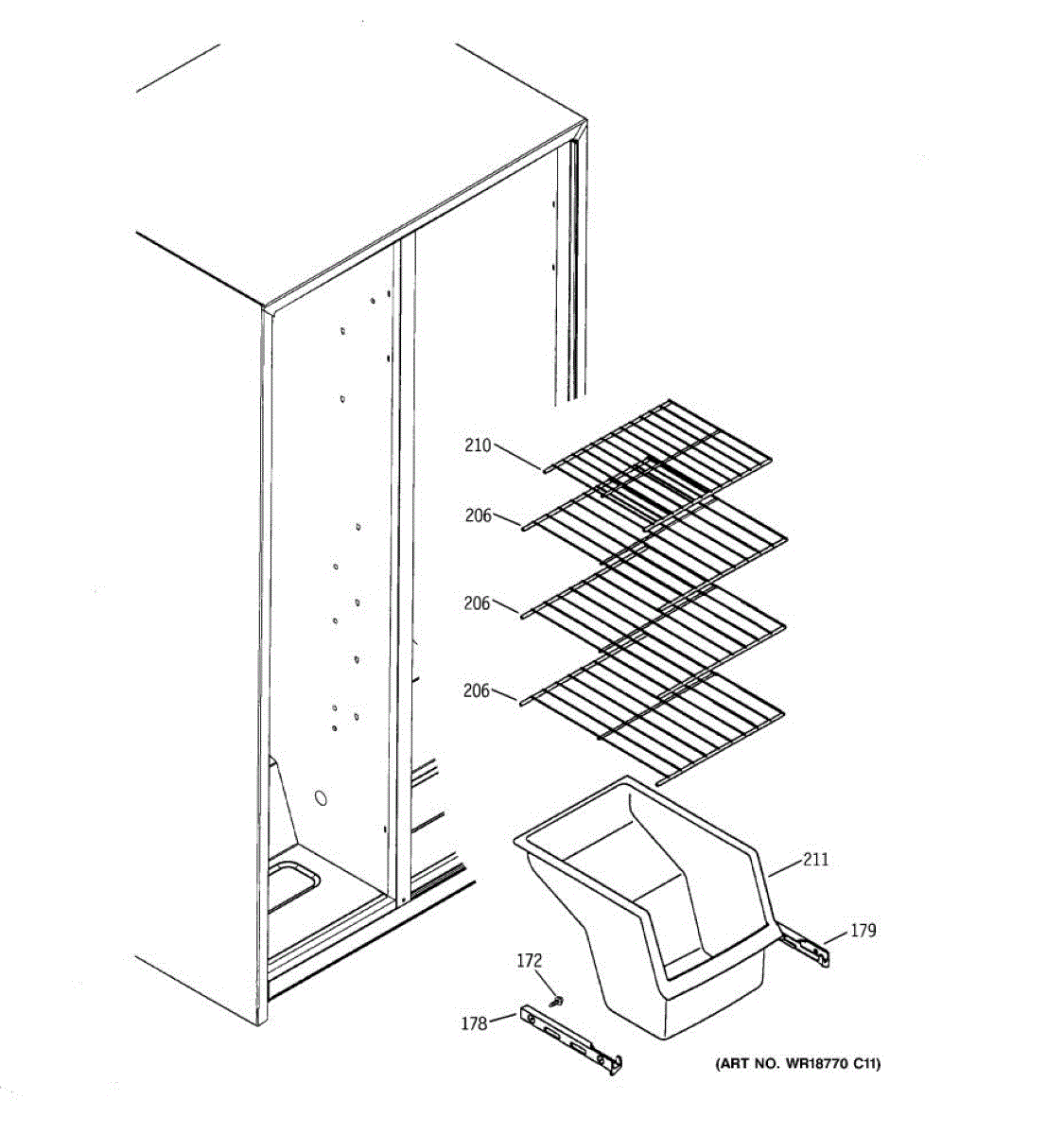 210
206
206
206
211
179
172
178
(ART NO. WR18770 C11)