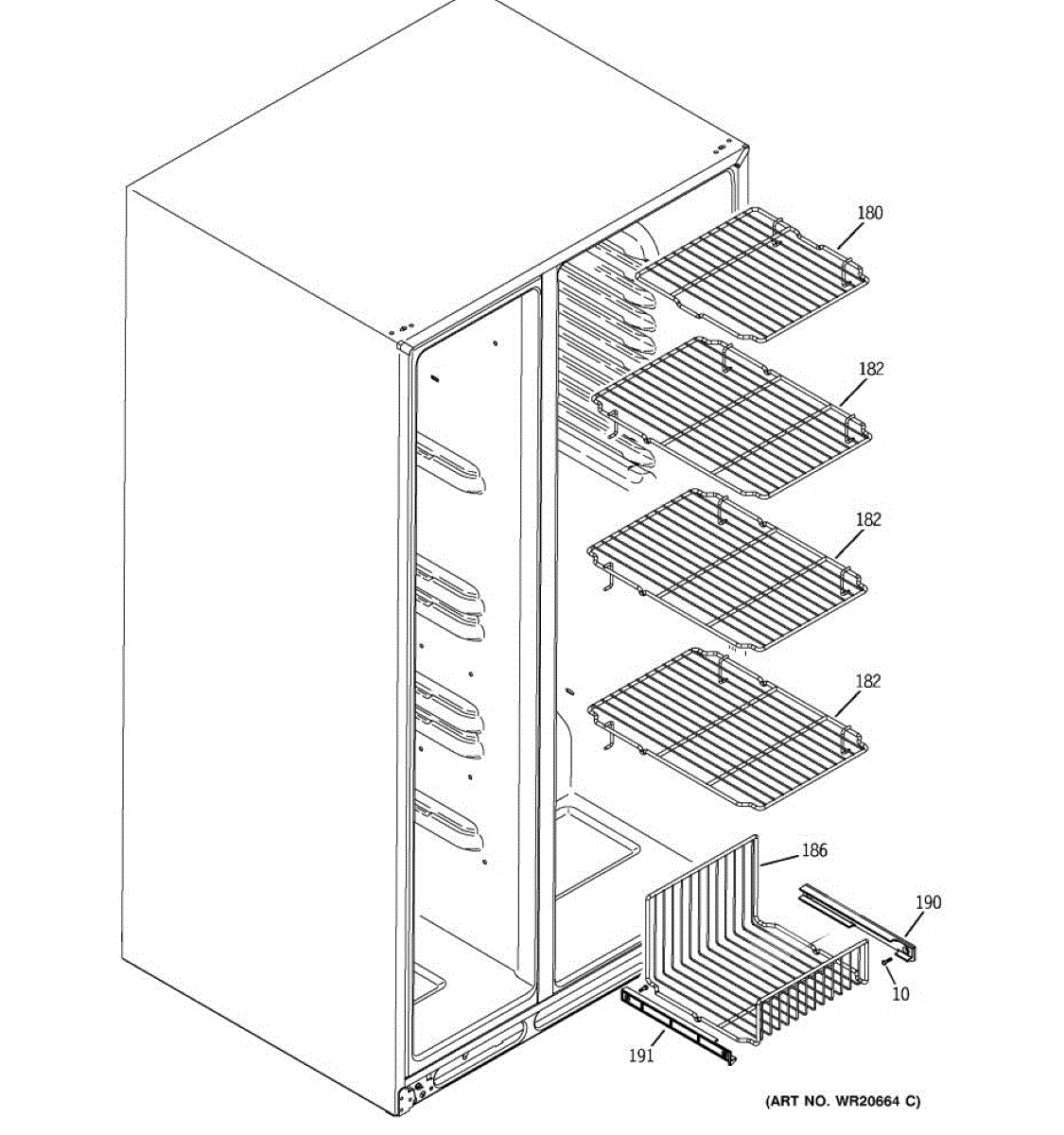 180

182

182

182

186

190

10

191

(ART NO. WR20664 C)