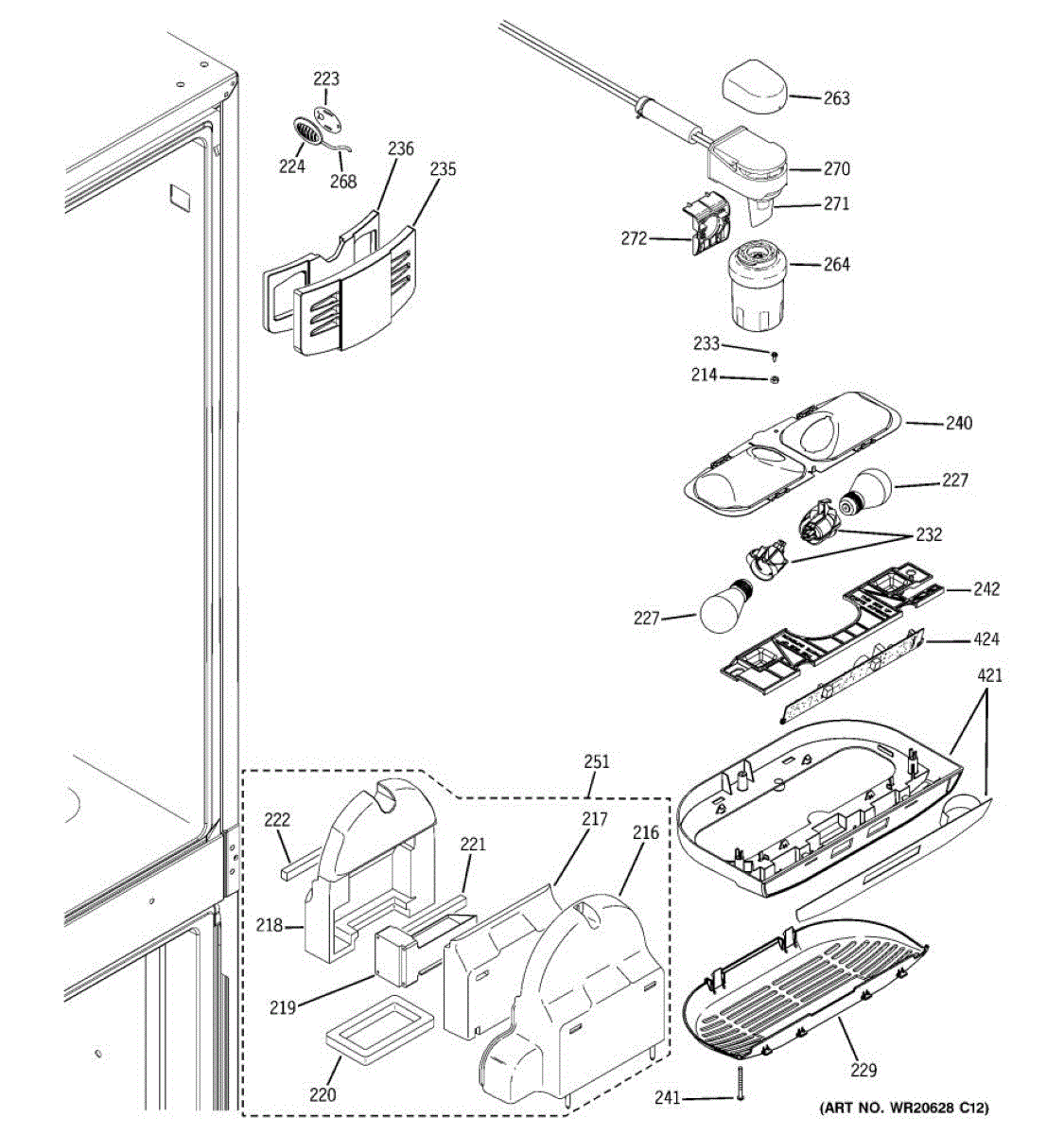 223
224
268
236
235
263
270
271
272
264
233
214
240
227
232
227
242
424
421
251
222
221
217
216
218
219
220
229
241
(ART NO. WR20628 C12)