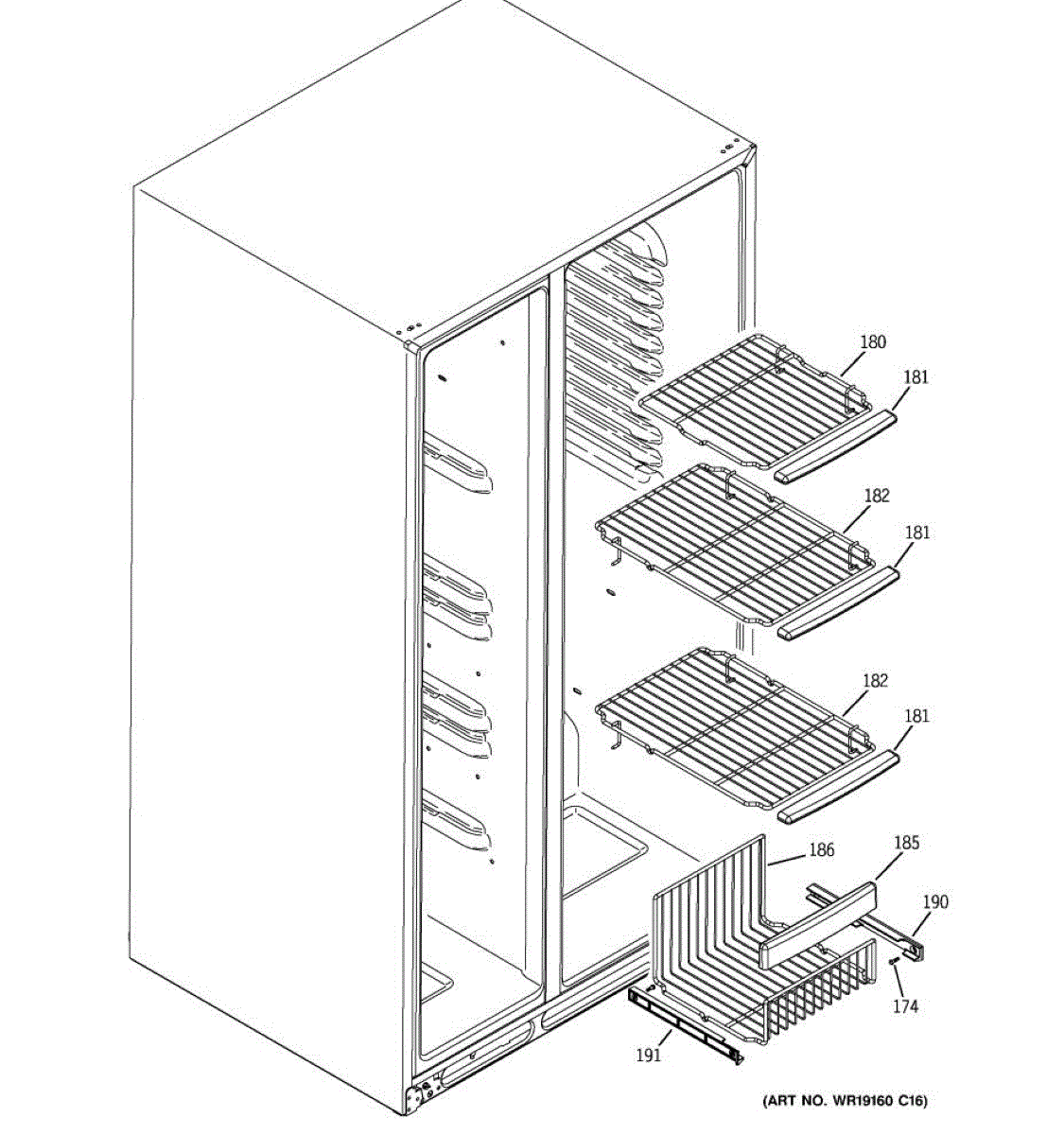 180
181
182
181
182
181
186
185
190
174
191
(ART NO. WR19160 C16)