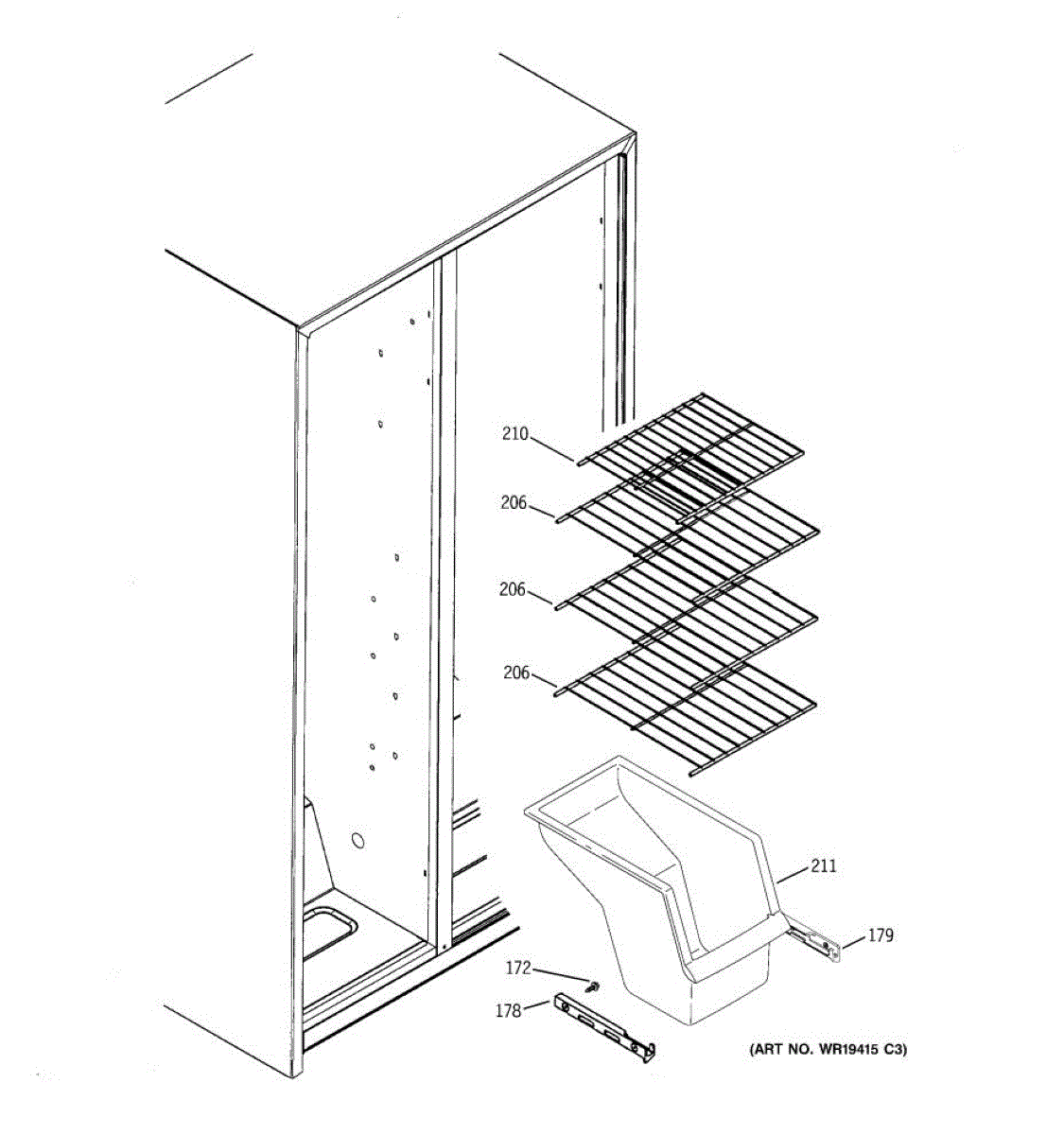 210
206
206
206
211
179
172
178
(ART NO. WR19415 C3)