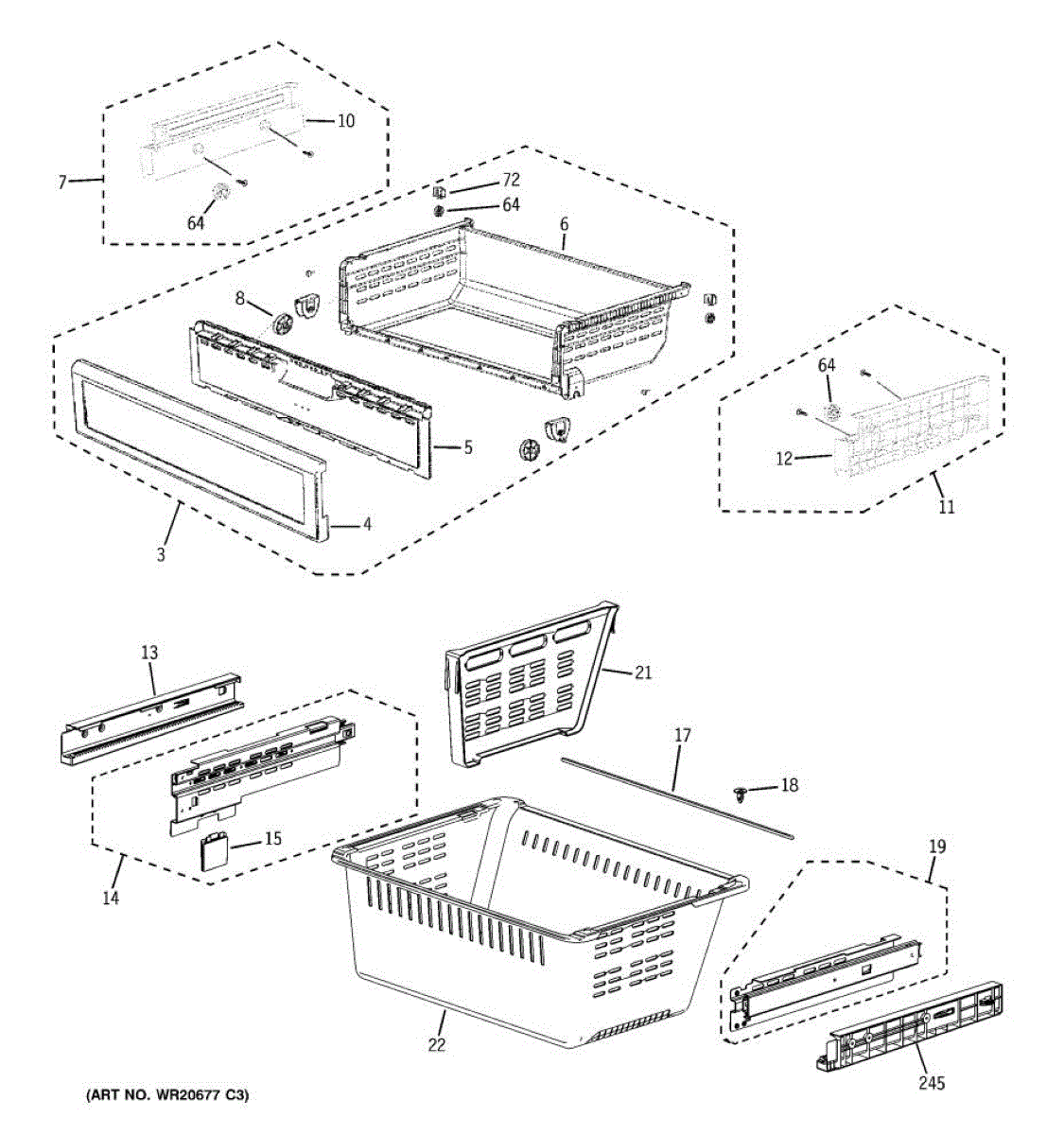 10
7
64
72
64
6
8
64
12
11
5
4
3
13
21
17
18
15
14
19
22
245
(ART NO. WR20677 C3)