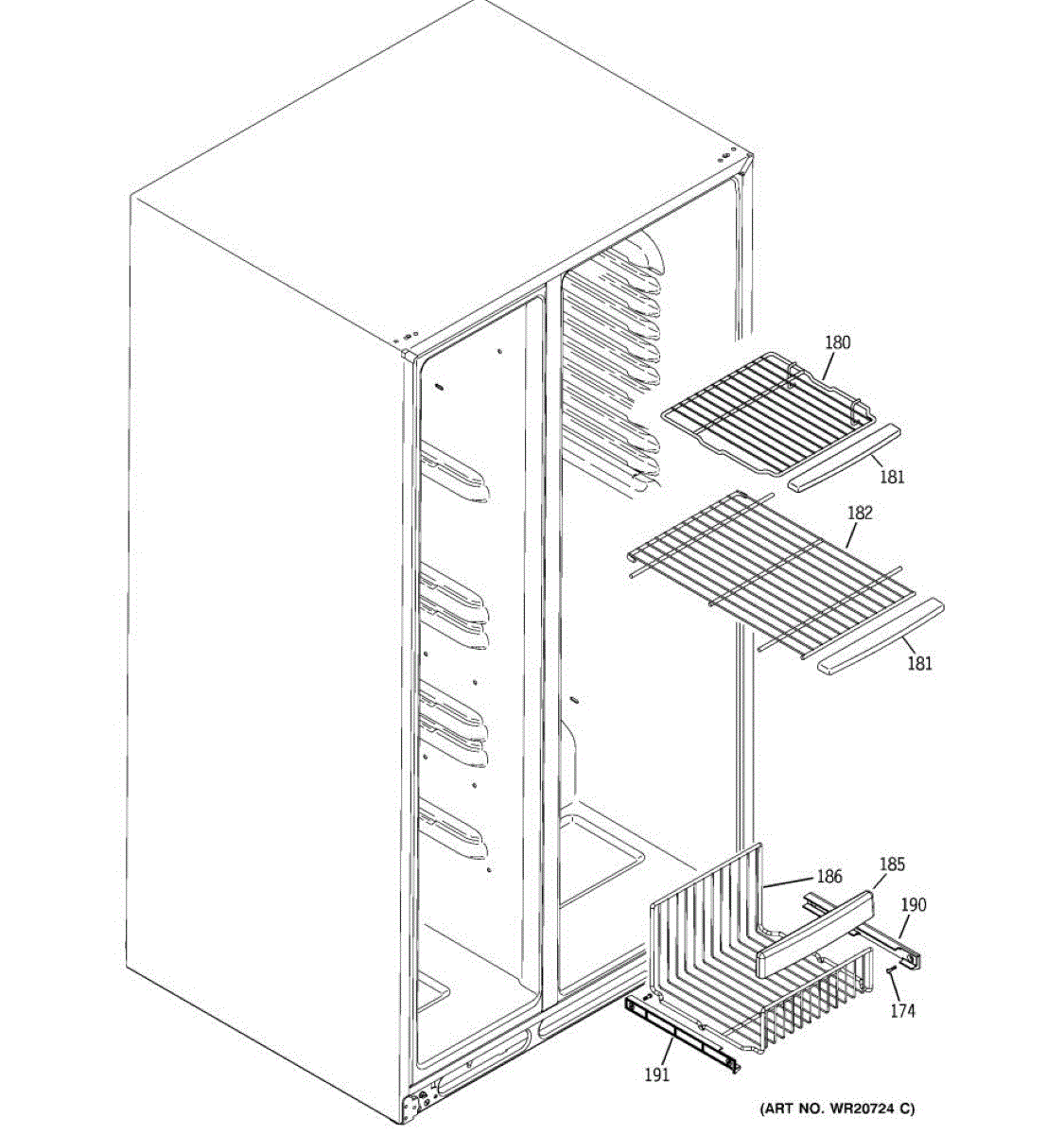 180
181
182
181
186
185
190
174
191
(ART NO. WR20724 C)