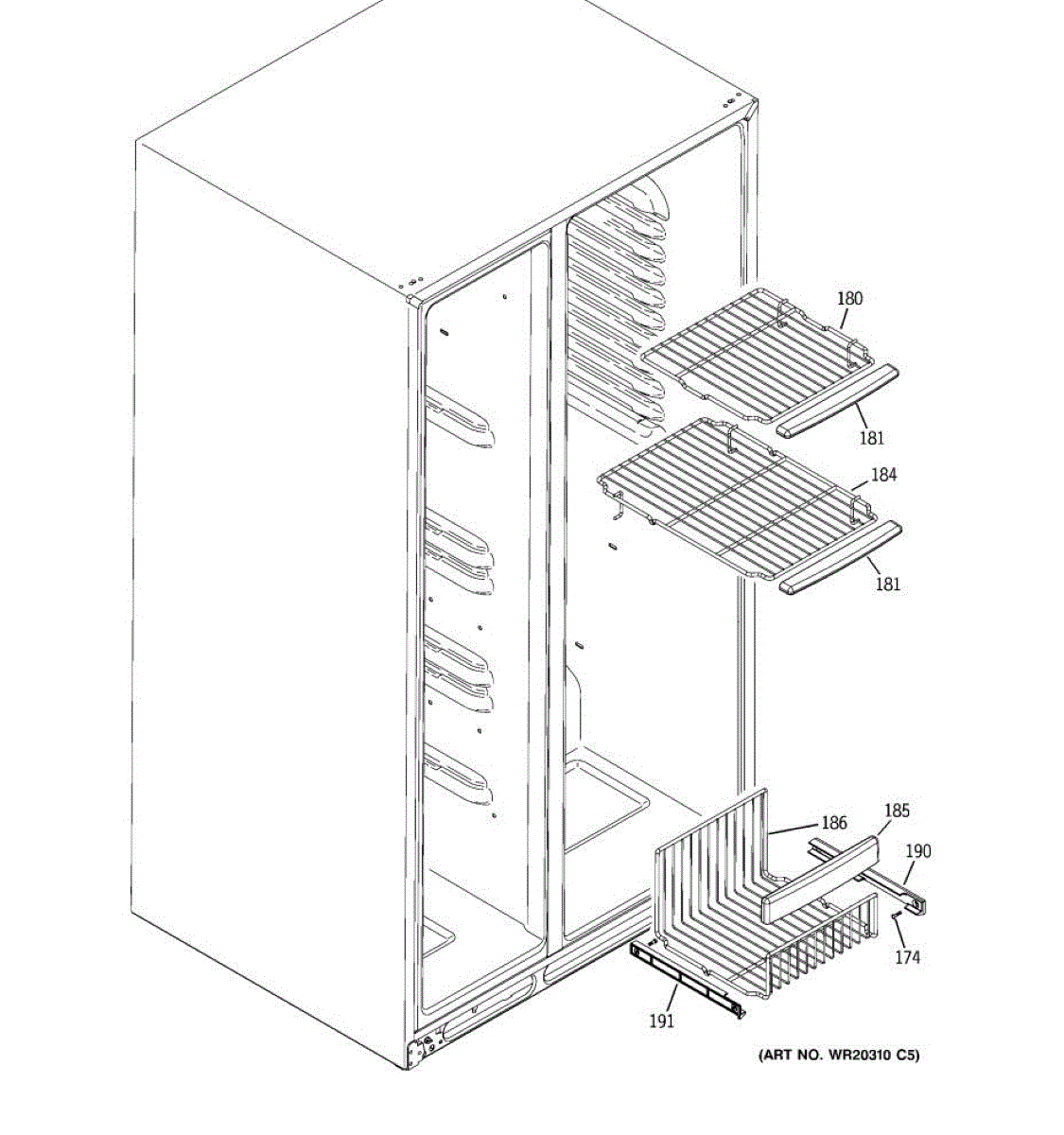 180
181
184
181
186
185
190
174
191
(ART NO. WR20310 C5)